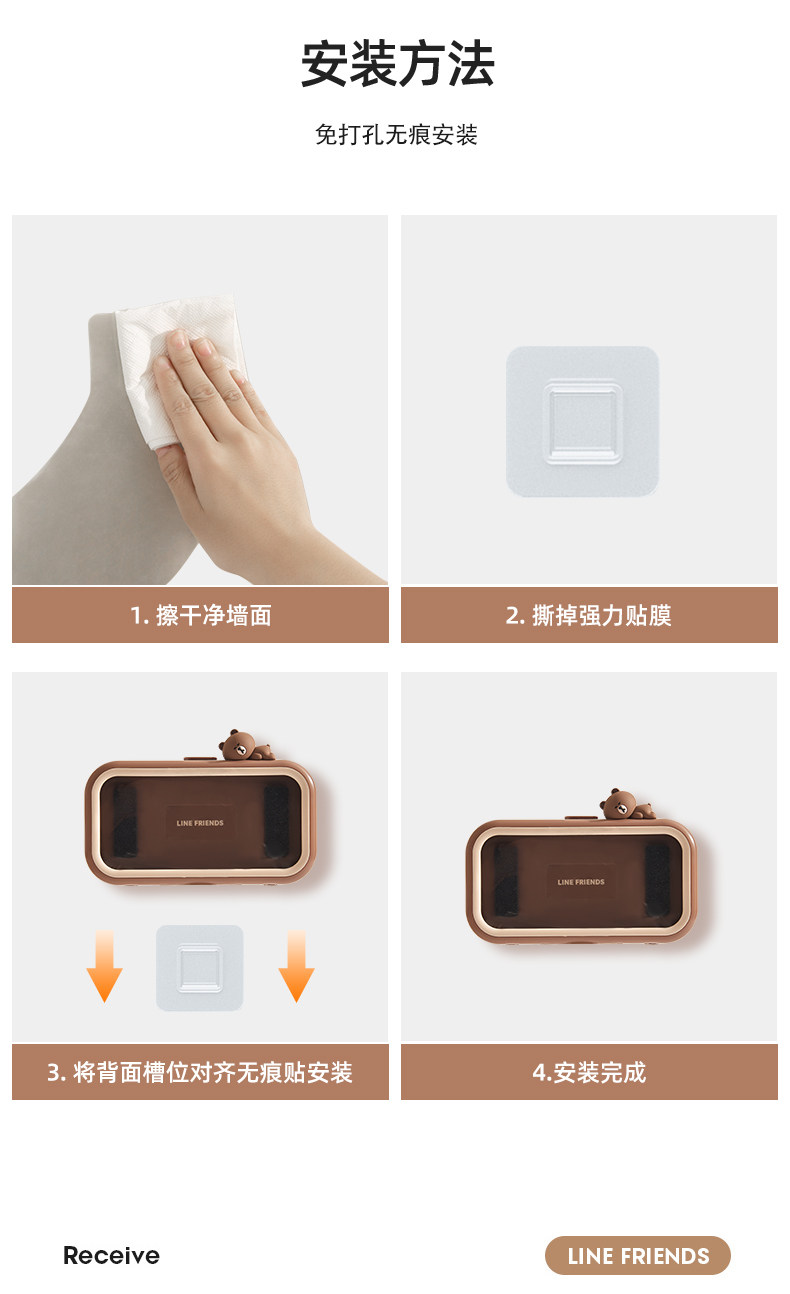 安装方法

免打孔无痕安装

1. 擦干净墙面

2. 撕掉强力贴膜

LINE FRIENDS

3. 将背面槽位对齐无痕贴安装

LINE FRIENDS

4.安装完成

Receive

LINE FRIENDS