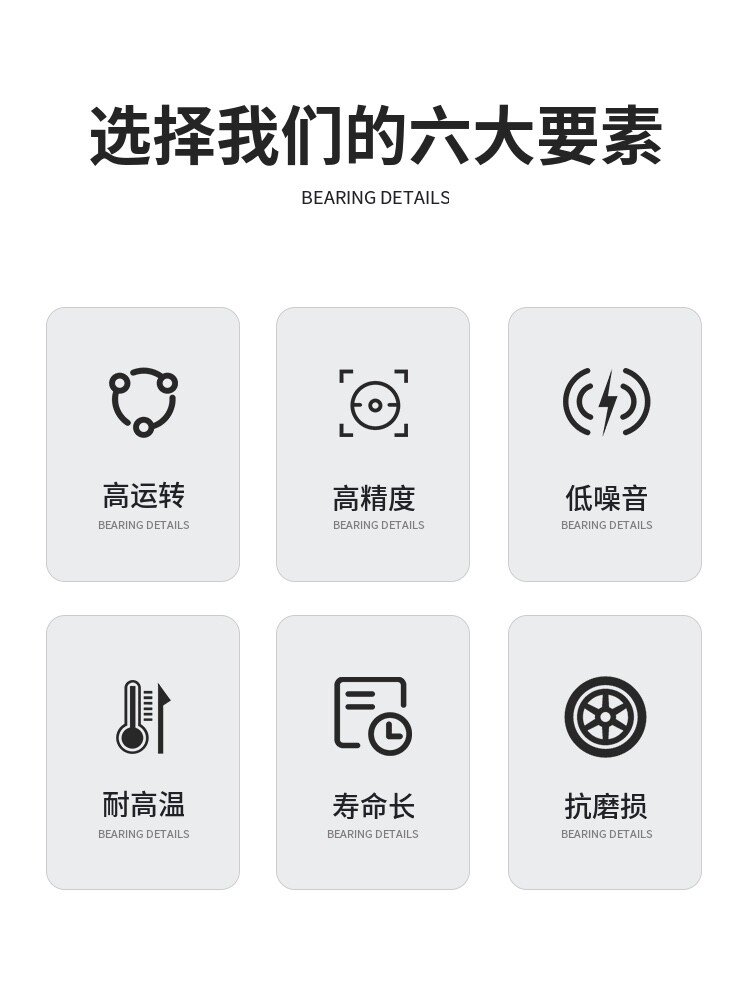 选择我们的六大要素

BEARING DETAILS

高运转
BEARING DETAILS

高精度
BEARING DETAILS

低噪音
BEARING DETAILS

耐高温
BEARING DETAILS

寿命长
BEARING DETAILS

抗磨损
BEARING DETAILS