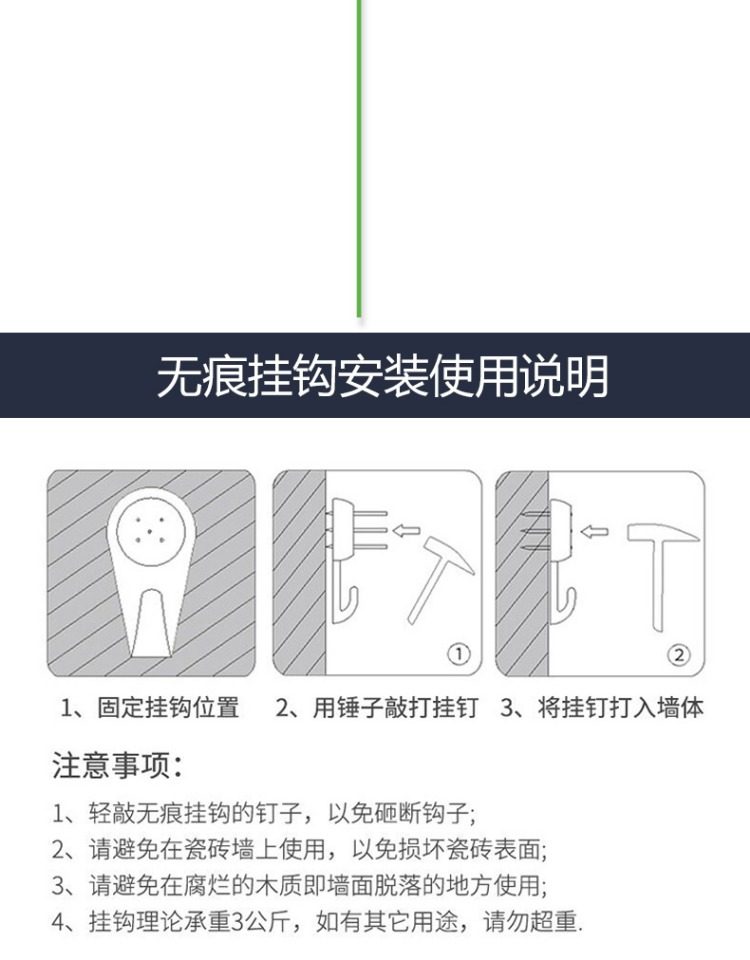 无痕挂钩安装使用说明

①

②

1、固定挂钩位置　2、用锤子敲打挂钉　3、将挂钉打入墙体

注意事项:

1、轻敲无痕挂钩的钉子，以免砸断钩子;
2、请避免在瓷砖墙上使用，以免损坏瓷砖表面;
3、请避免在腐烂的木质即墙面脱落的地方使用;
4、挂钩理论承重3公斤，如有其它用途，请勿超重.