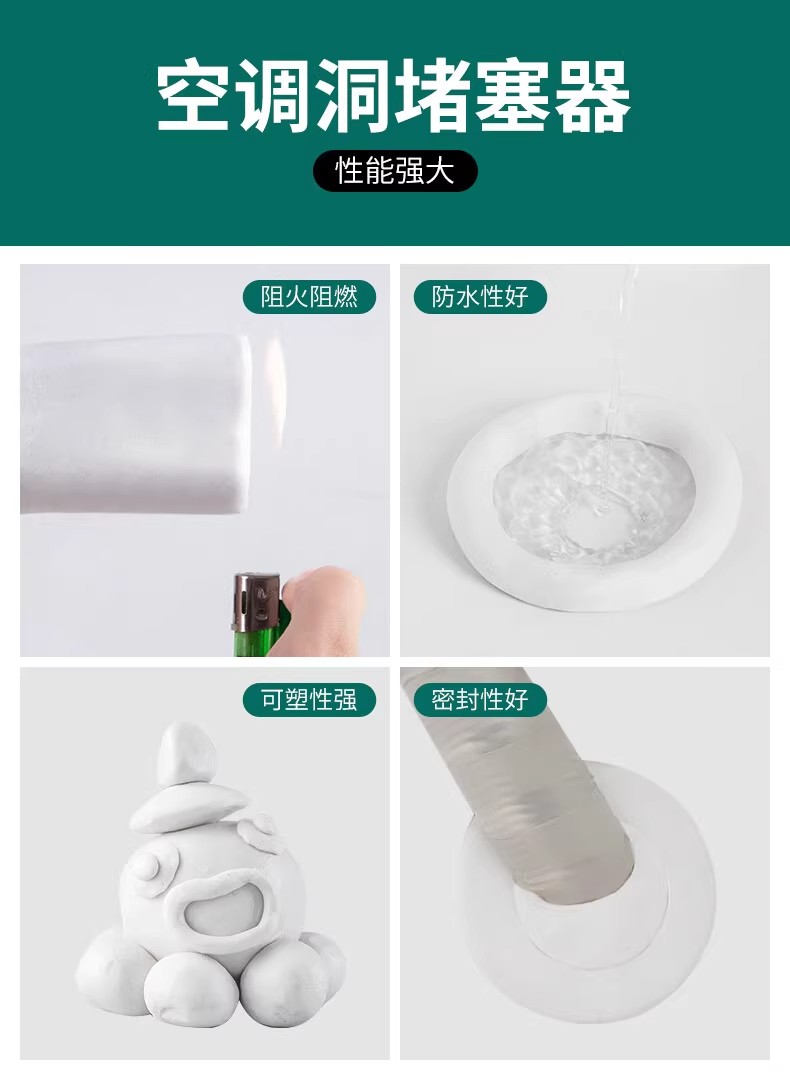 空调洞堵塞器

性能强大

阻火阻燃

防水性好

可塑性强

密封性好