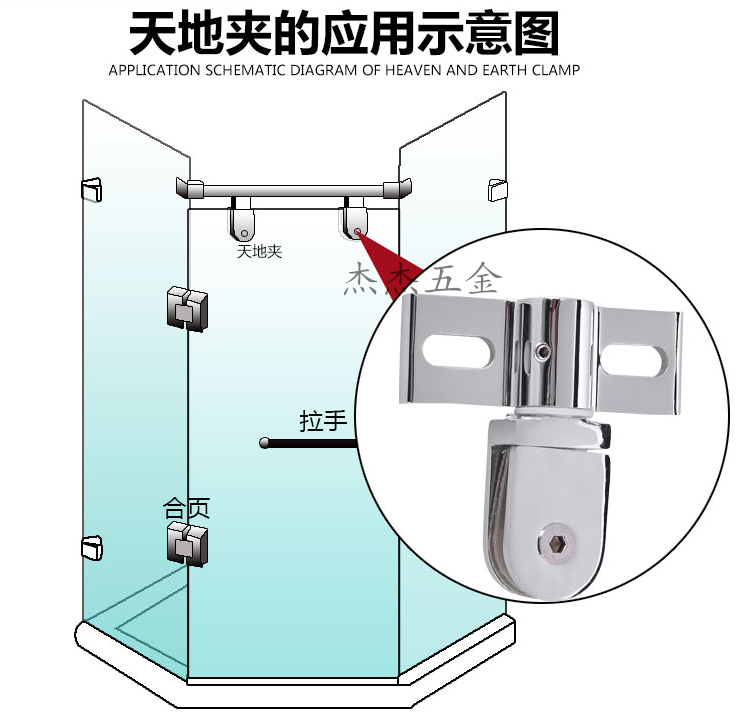 天地夹的应用示意图
APPLICATION SCHEMATIC DIAGRAM OF HEAVEN AND EARTH CLAMP

天地夹

杰杰五金

拉手

合页