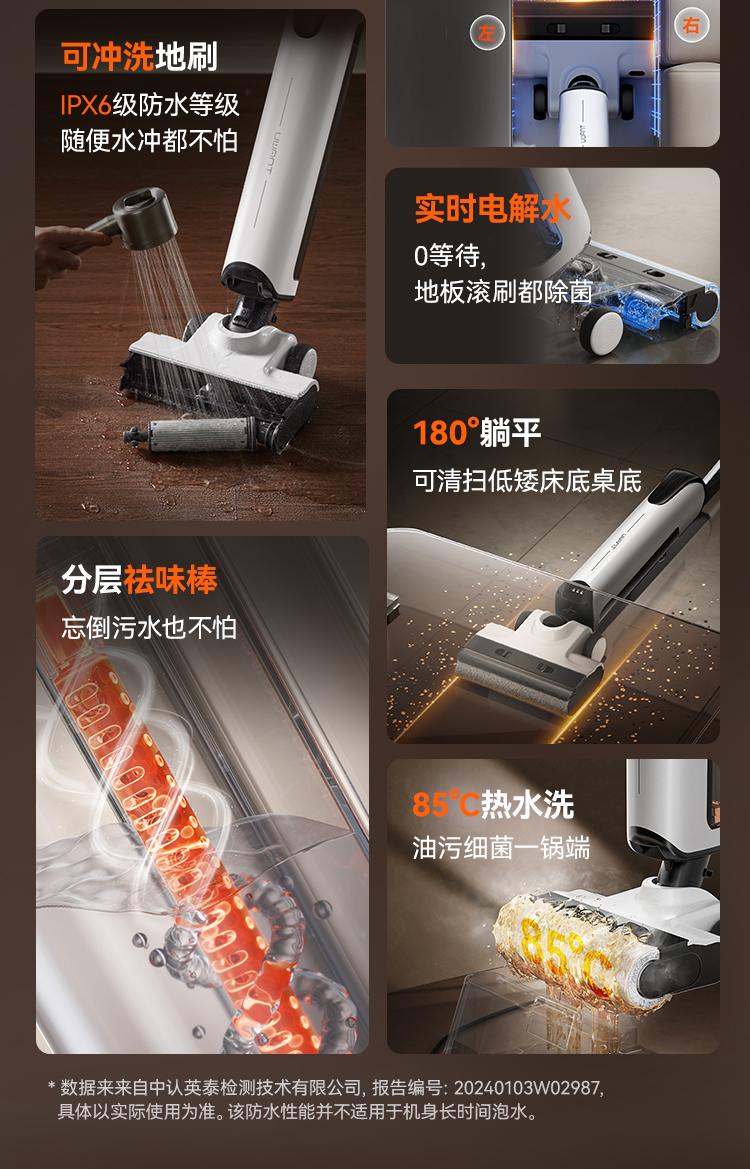 可冲洗地刷
IPX6级防水等级
随便水冲都不怕

UWANT

左 右

UWANT

实时电解水
0等待,
地板滚刷都除菌

180°躺平
可清扫低矮床底桌底

UWANT

分层祛味棒
忘倒污水也不怕

85℃热水洗
油污细菌一锅端

85℃

* 数据来来自中认英泰检测技术有限公司, 报告编号: 20240103W02987, 具体以实际使用为准。该防水性能并不适用于机身长时间泡水。