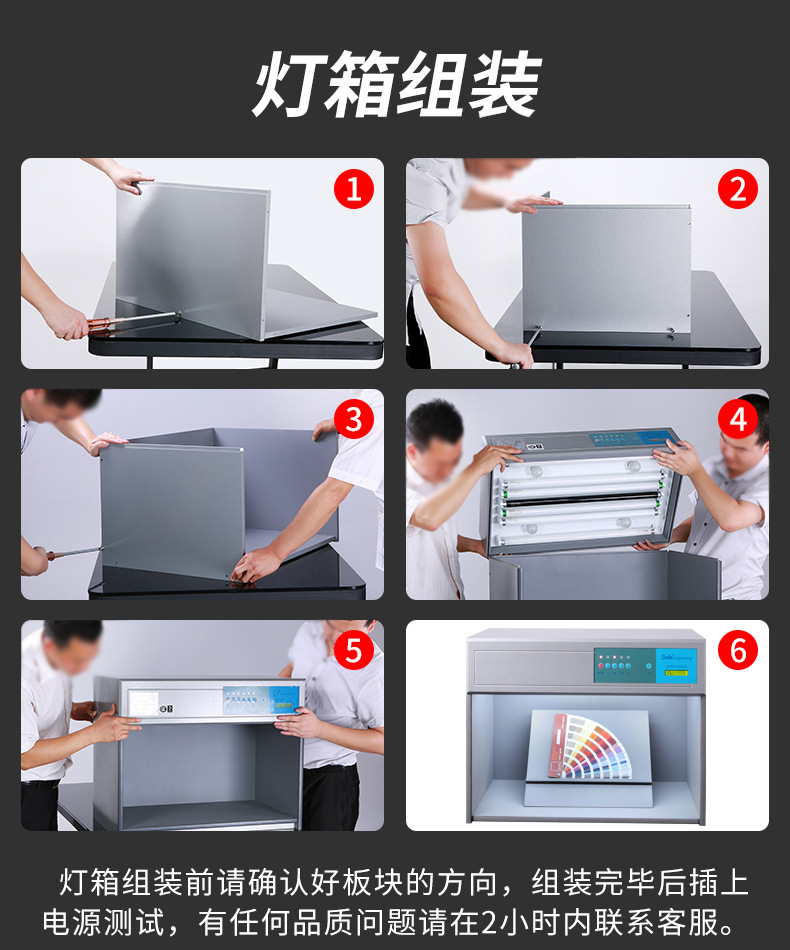 灯箱组装

1

2

3

4

5

6

灯箱组装前请确认好板块的方向，组装完毕后插上电源测试，有任何品质问题请在2小时内联系客服。