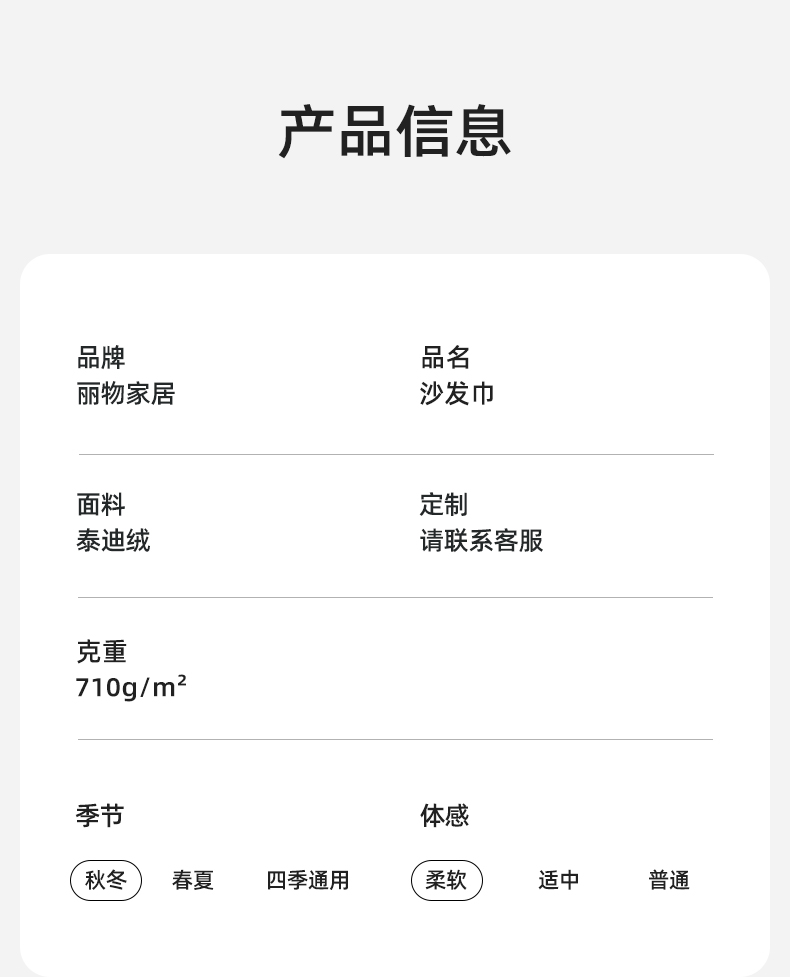 产品信息

品牌
丽物家居

品名
沙发巾

面料
泰迪绒

定制
请联系客服

克重
710g/m²

季节
秋冬 春夏 四季通用

体感
柔软 适中 普通