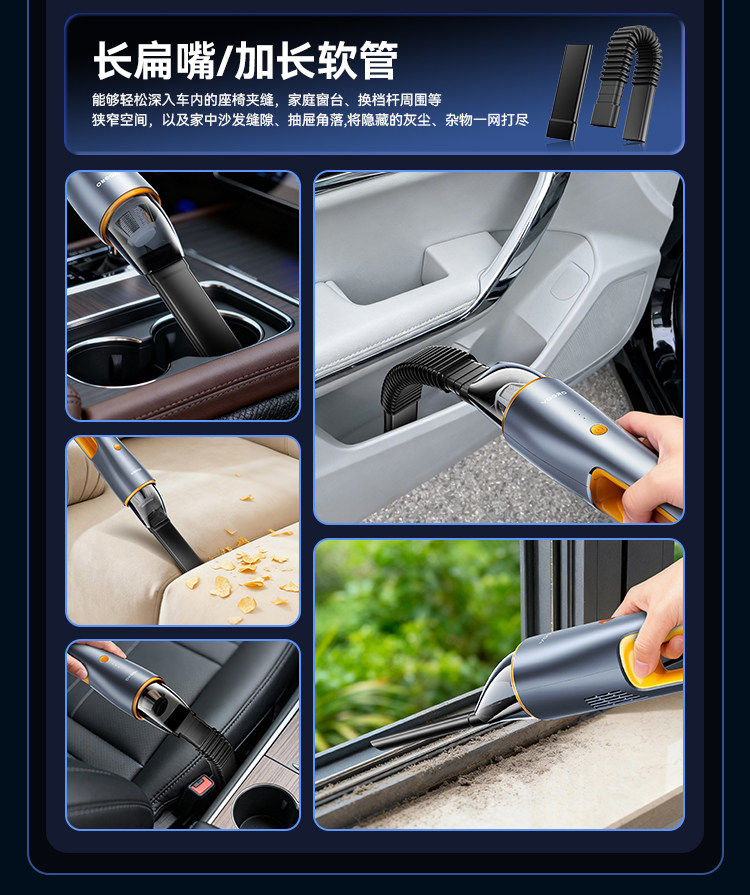 长扁嘴/加长软管

能够轻松深入车内的座椅夹缝，家庭窗台、换档杆周围等狭窄空间，以及家中沙发缝隙、抽屉角落,将隐藏的灰尘、杂物一网打尽