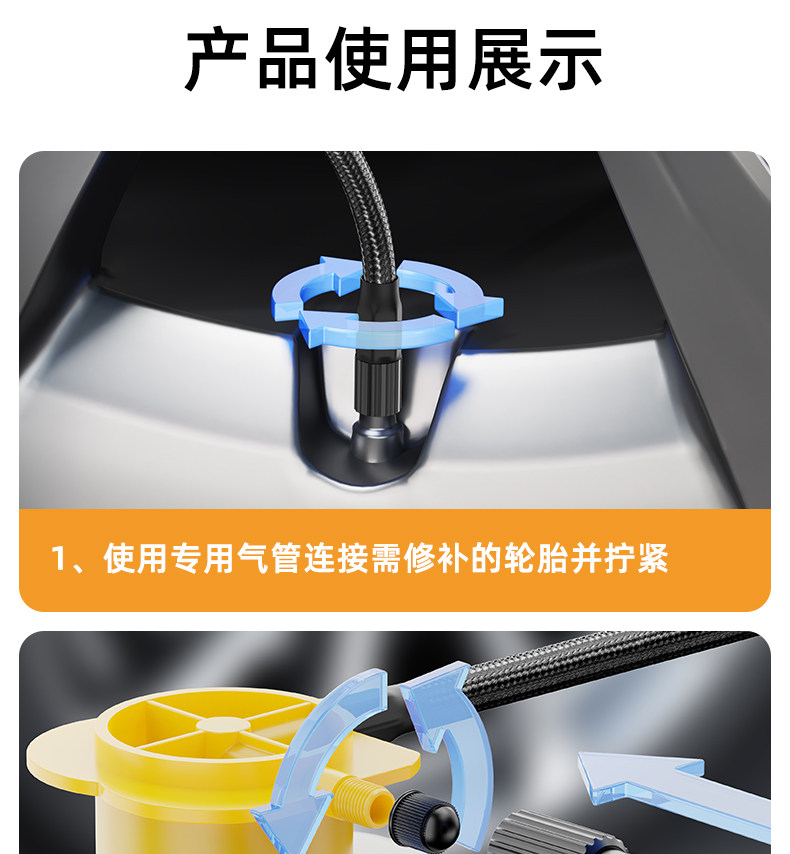 产品使用展示

1、使用专用气管连接需修补的轮胎并拧紧