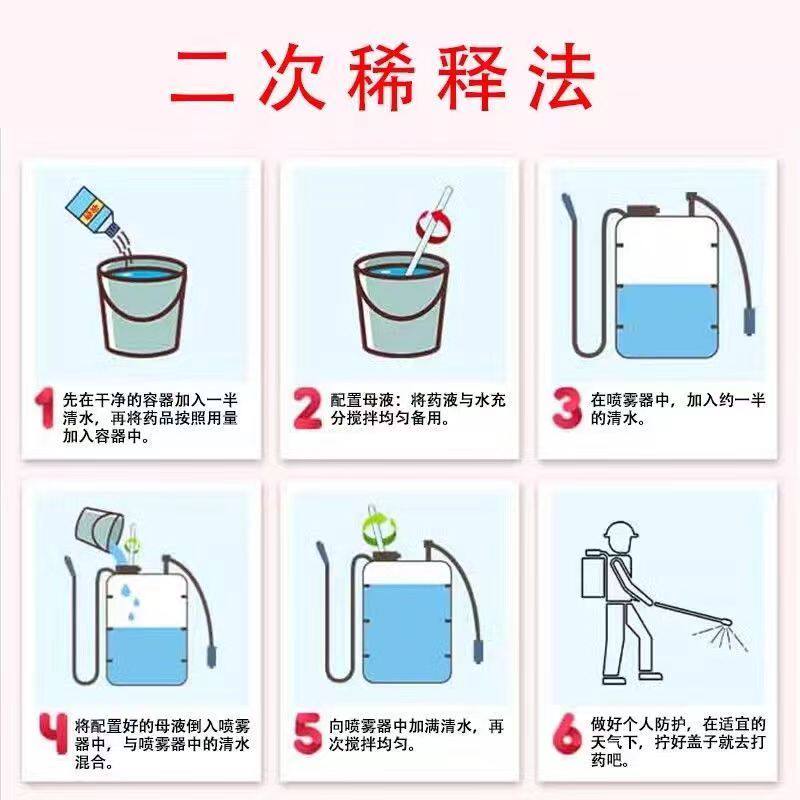 二次稀释法

1 先在干净的容器加入一半清水，再将药品按照用量加入容器中。

2 配置母液：将药液与水充分搅拌均匀备用。

3 在喷雾器中，加入约一半的清水。

4 将配置好的母液倒入喷雾器中，与喷雾器中的清水混合。

5 向喷雾器中加满清水，再次搅拌均匀。

6 做好个人防护，在适宜的天气下，拧好盖子就去打药吧。