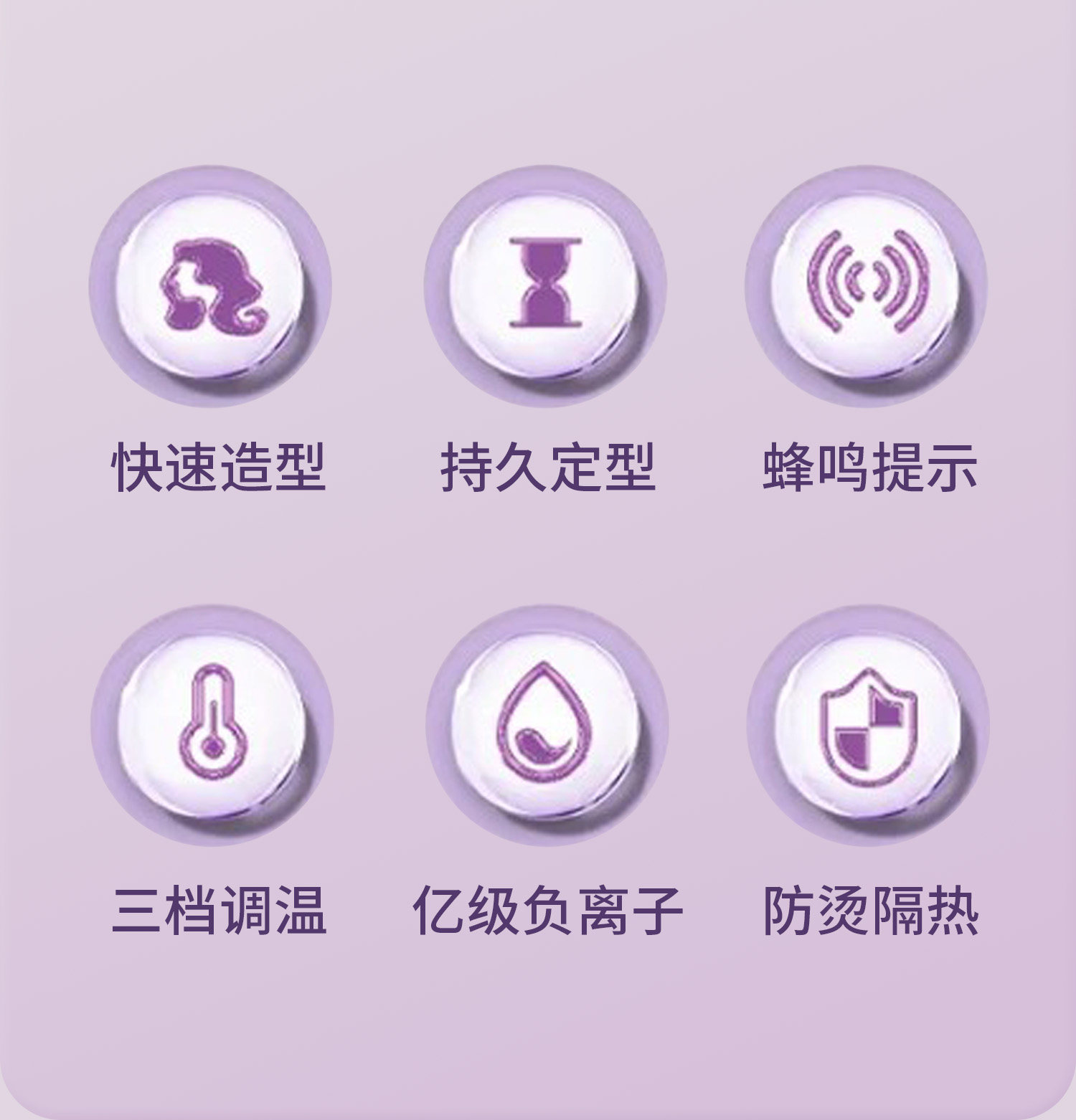 快速造型

持久定型

蜂鸣提示

三档调温

亿级负离子

防烫隔热