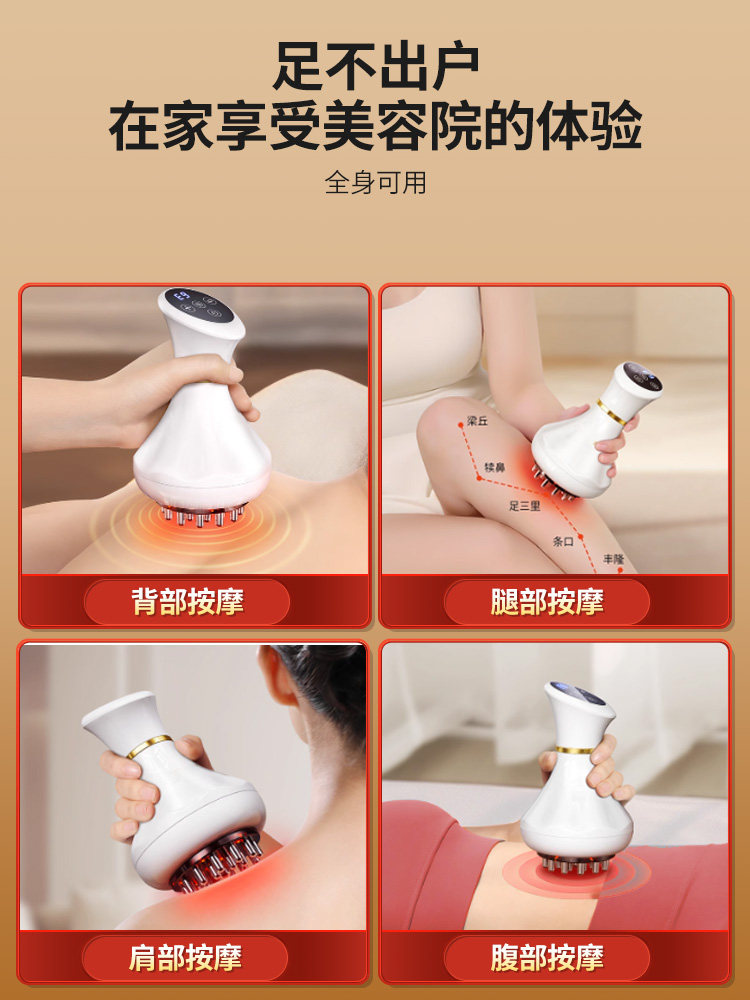 足不出户
在家享受美容院的体验

全身可用

背部按摩

梁丘
犊鼻
足三里
条口
丰隆

腿部按摩

肩部按摩

腹部按摩