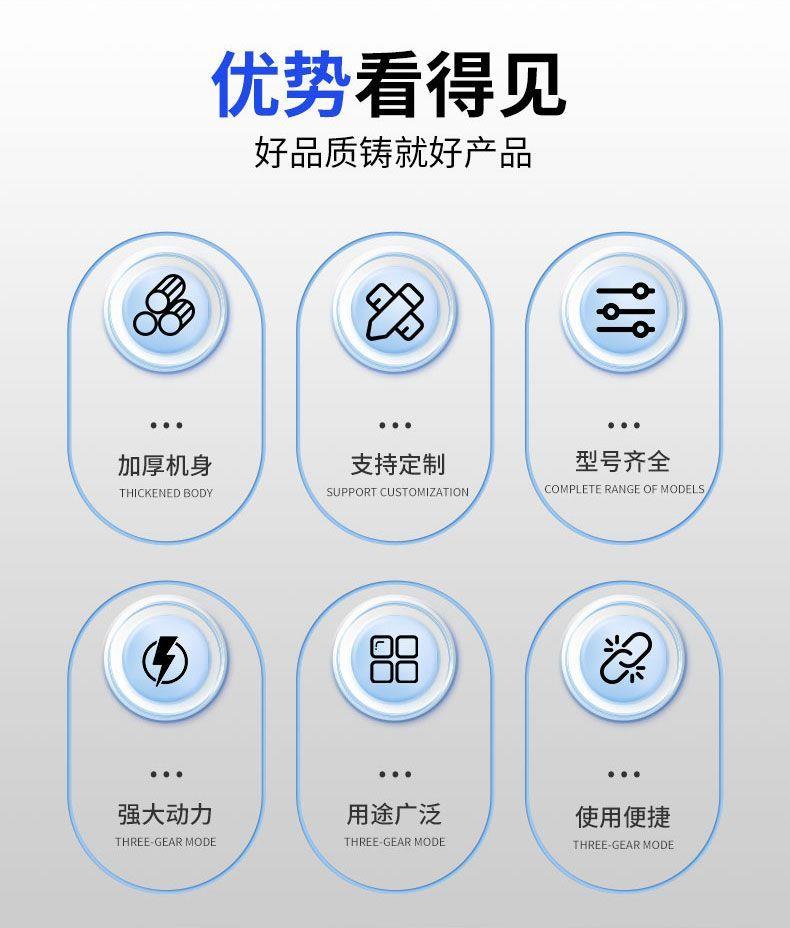 优势看得见

好品质铸就好产品

加厚机身
THICKENED BODY

支持定制
SUPPORT CUSTOMIZATION

型号齐全
COMPLETE RANGE OF MODELS

强大动力
THREE-GEAR MODE

用途广泛
THREE-GEAR MODE

使用便捷
THREE-GEAR MODE