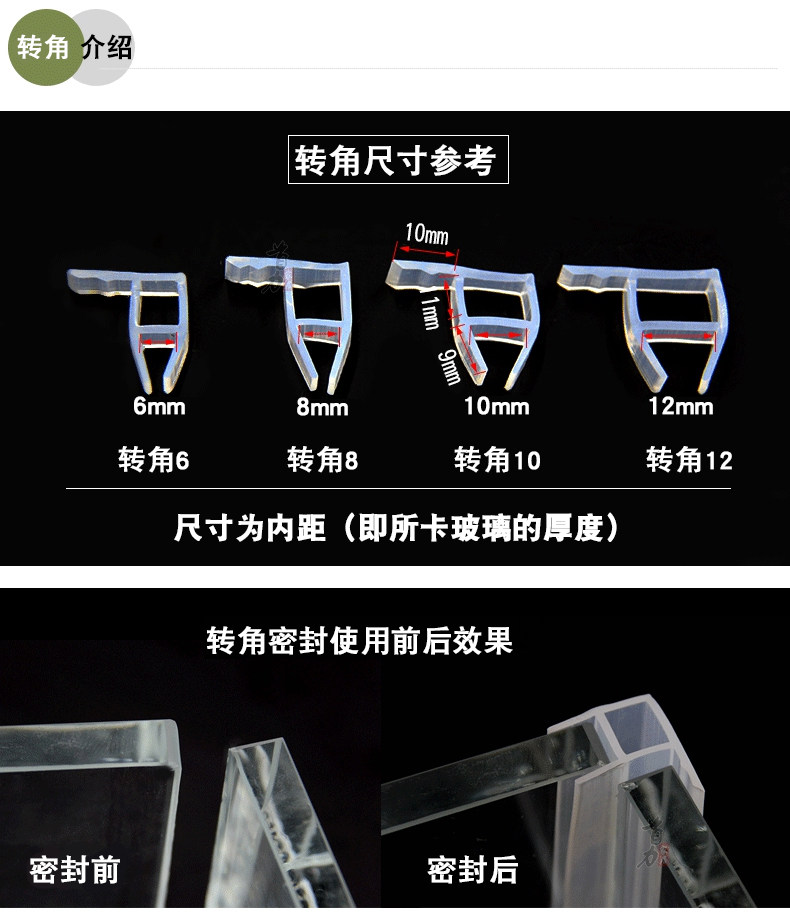 转角 介绍

转角尺寸参考

10mm

11mm

9mm

6mm 8mm 10mm 12mm

转角6 转角8 转角10 转角12

尺寸为内距（即所卡玻璃的厚度）

转角密封使用前后效果

密封前

密封后