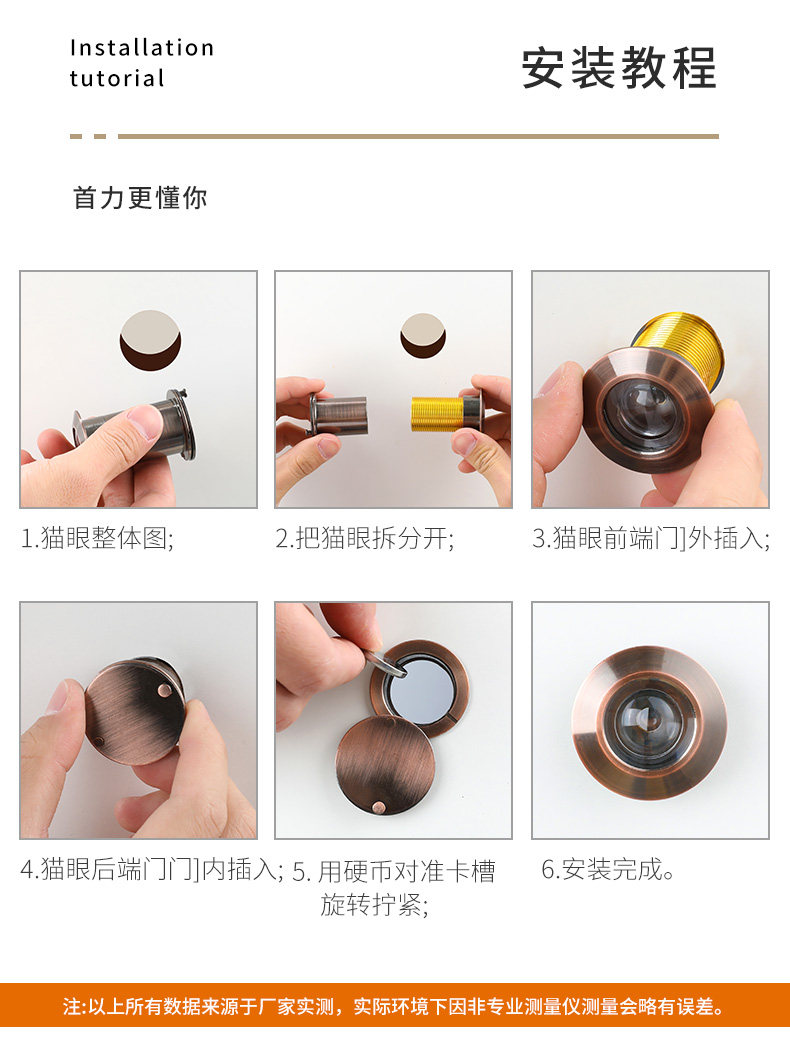 Installation tutorial

安装教程

首力更懂你

1.猫眼整体图;

2.把猫眼拆分开;

3.猫眼前端门]外插入;

4.猫眼后端门门]内插入;

5. 用硬币对准卡槽旋转拧紧;

6.安装完成。

注:以上所有数据来源于厂家实测，实际环境下因非专业测量仪测量会略有误差。