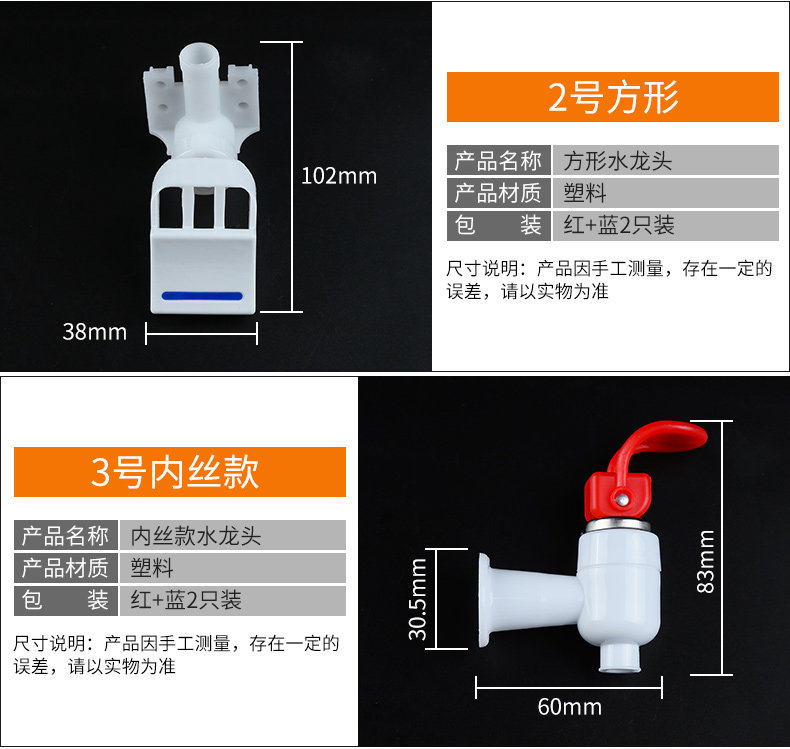 102mm

38mm

2号方形

| 产品名称 | 方形水龙头 |
|---|---|
| 产品材质 | 塑料 |
| 包　　装 | 红+蓝2只装 |

尺寸说明：产品因手工测量，存在一定的误差，请以实物为准

3号内丝款

| 产品名称 | 内丝款水龙头 |
|---|---|
| 产品材质 | 塑料 |
| 包　　装 | 红+蓝2只装 |

尺寸说明：产品因手工测量，存在一定的误差，请以实物为准

30.5mm

83mm

60mm