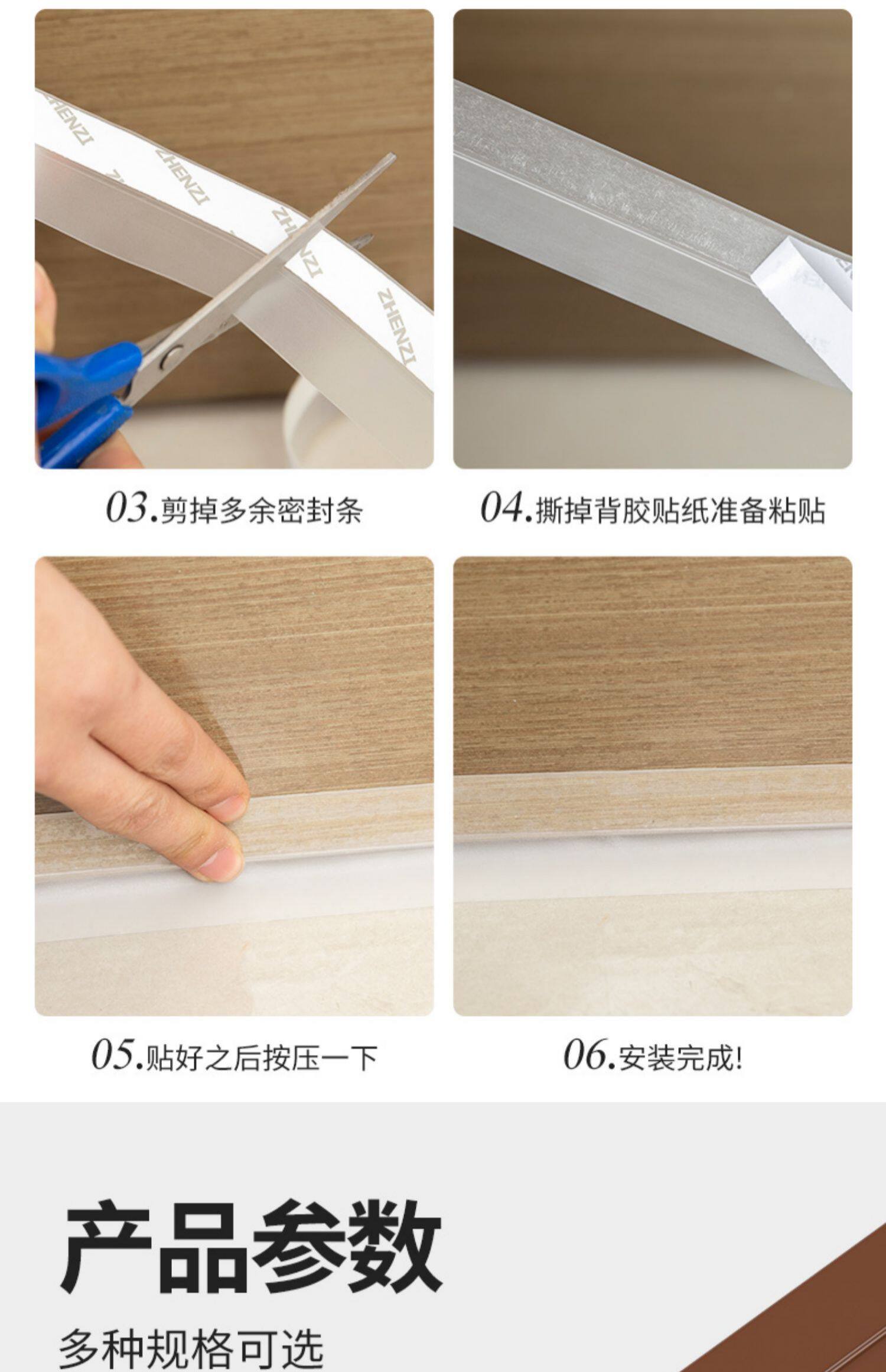 ZHENZI
ZHENZI
ZHENZI
ZHENZI

03.剪掉多余密封条

04.撕掉背胶贴纸准备粘贴

05.贴好之后按压一下

06.安装完成!

产品参数

多种规格可选