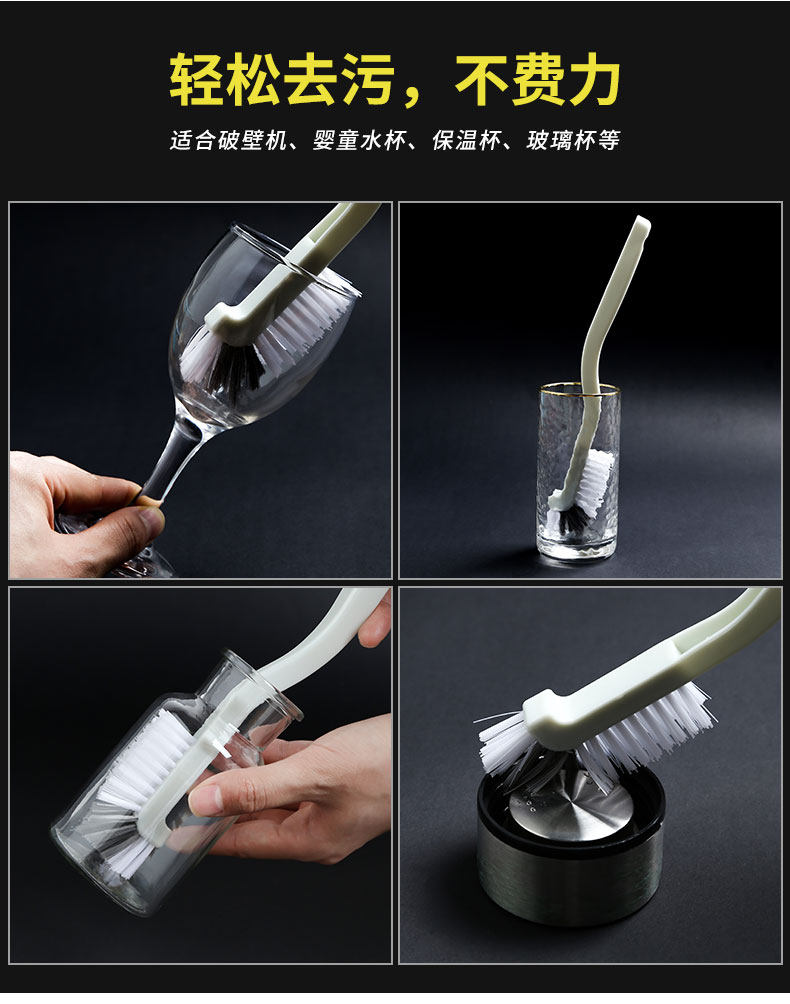 轻松去污，不费力

适合破壁机、婴童水杯、保温杯、玻璃杯等