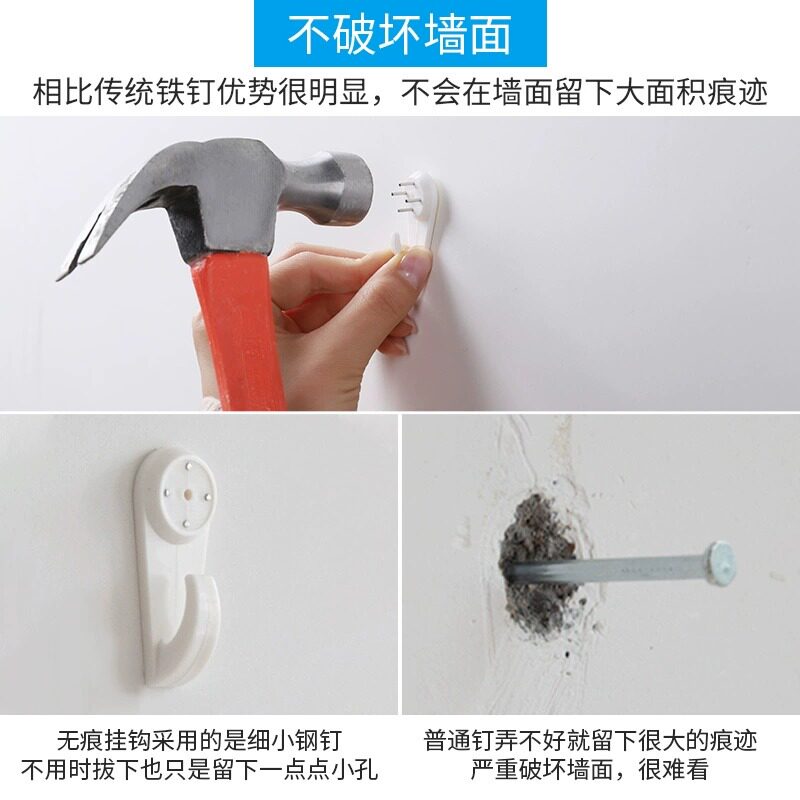 不破坏墙面

相比传统铁钉优势很明显，不会在墙面留下大面积痕迹

无痕挂钩采用的是细小钢钉
不用时拔下也只是留下一点点小孔

普通钉弄不好就留下很大的痕迹
严重破坏墙面，很难看