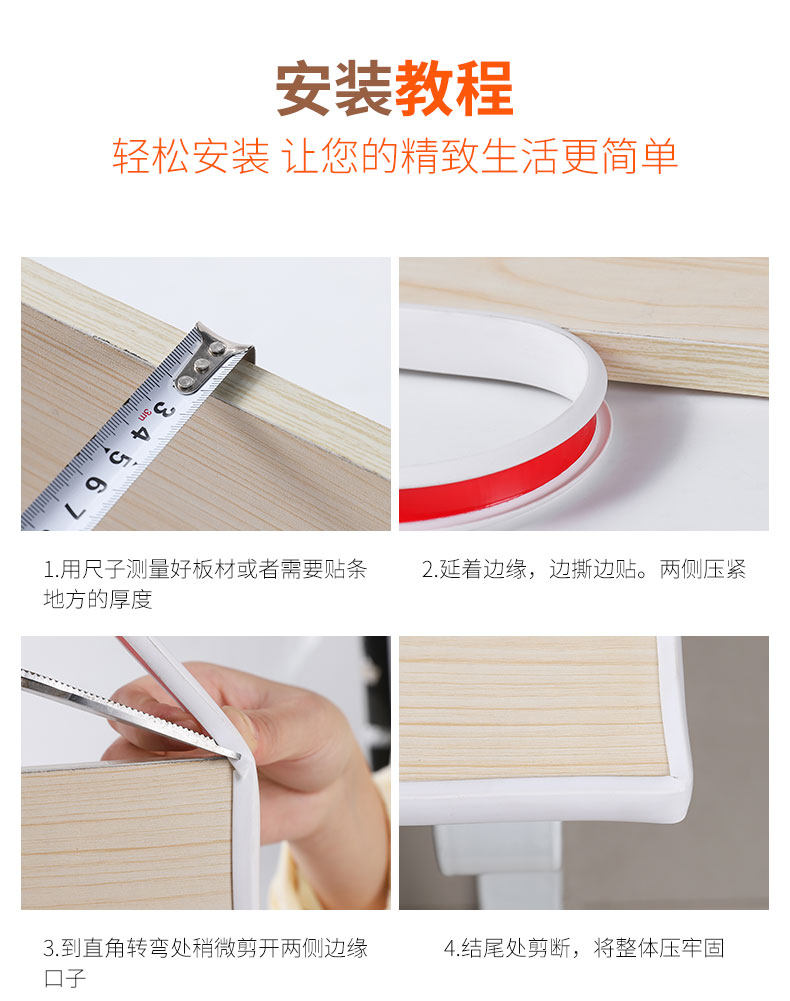 安装教程

轻松安装 让您的精致生活更简单

3 4 5 6 7

1.用尺子测量好板材或者需要贴条地方的厚度

2.延着边缘，边撕边贴。两侧压紧

3.到直角转弯处稍微剪开两侧边缘口子

4.结尾处剪断，将整体压牢固