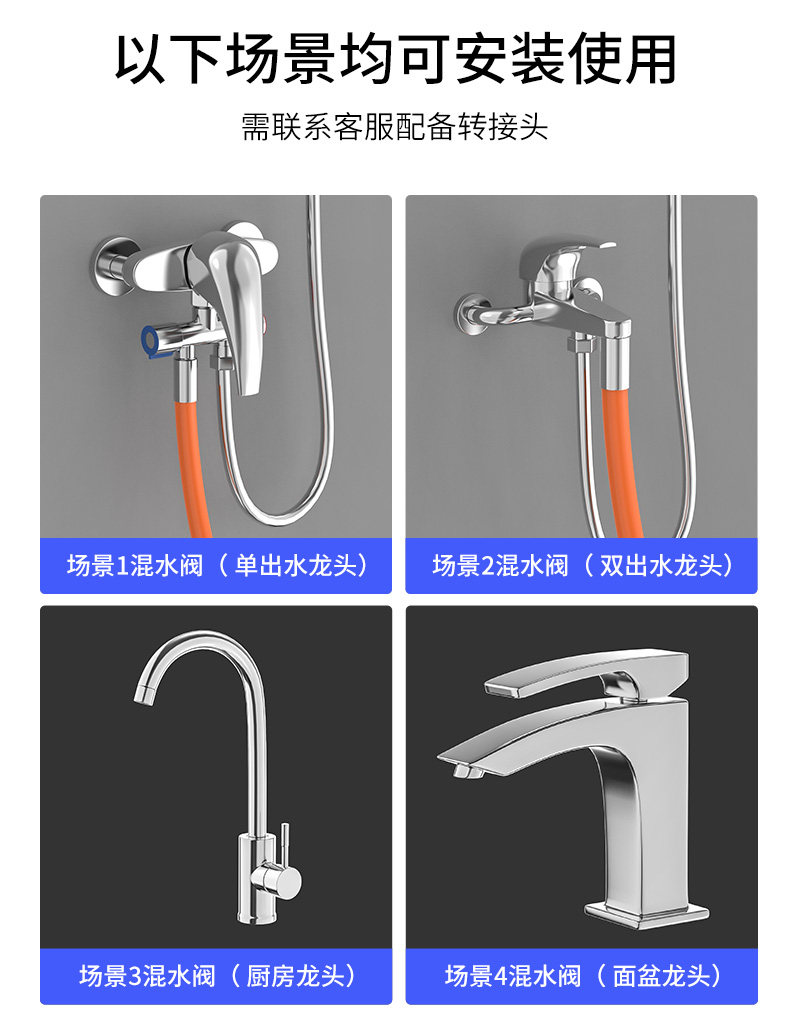 以下场景均可安装使用

需联系客服配备转接头

场景1混水阀（单出水龙头）

场景2混水阀（双出水龙头）

场景3混水阀（厨房龙头）

场景4混水阀（面盆龙头）