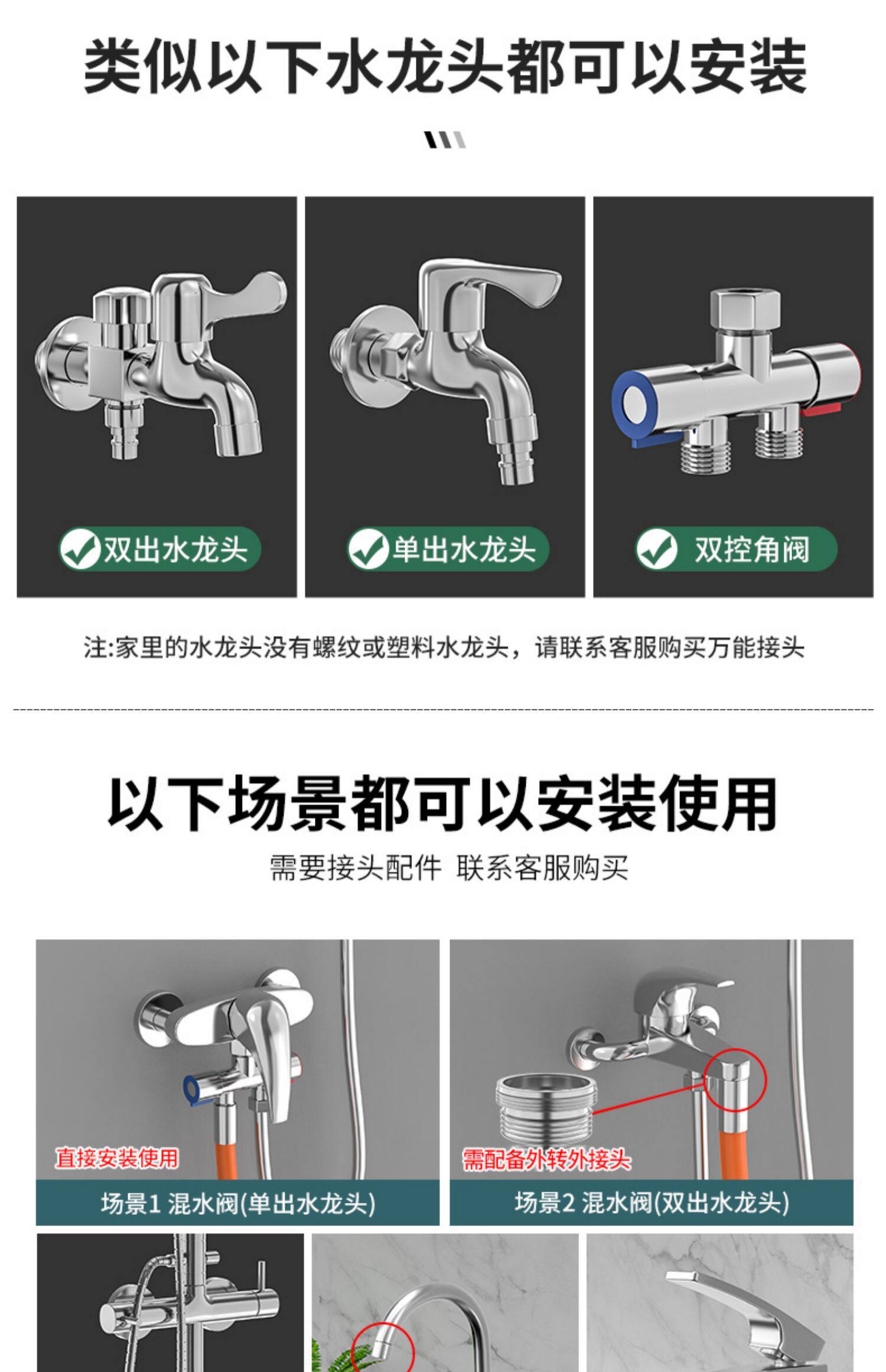 类似以下水龙头都可以安装

双出水龙头

单出水龙头

双控角阀

注:家里的水龙头没有螺纹或塑料水龙头，请联系客服购买万能接头

以下场景都可以安装使用

需要接头配件 联系客服购买

直接安装使用

场景1 混水阀(单出水龙头)

需配备外转外接头

场景2 混水阀(双出水龙头)