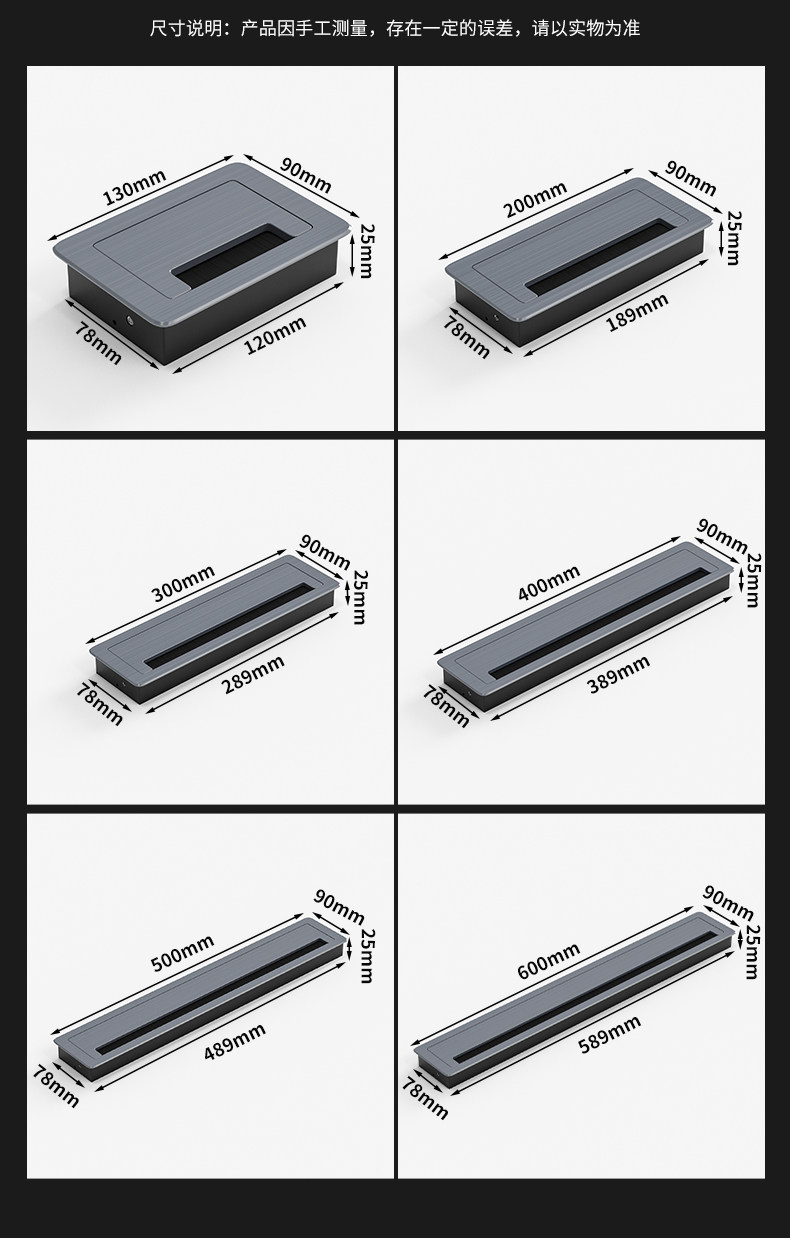 尺寸说明：产品因手工测量，存在一定的误差，请以实物为准

130mm
90mm
25mm
78mm
120mm

200mm
90mm
25mm
78mm
189mm

300mm
90mm
25mm
78mm
289mm

400mm
90mm
25mm
78mm
389mm

500mm
90mm
25mm
78mm
489mm

600mm
90mm
25mm
78mm
589mm