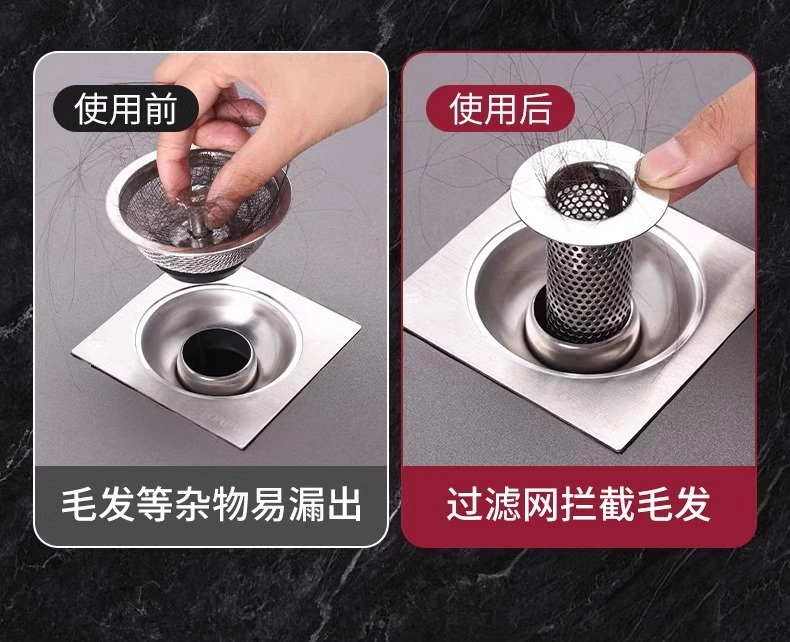 使用前

毛发等杂物易漏出

使用后

过滤网拦截毛发