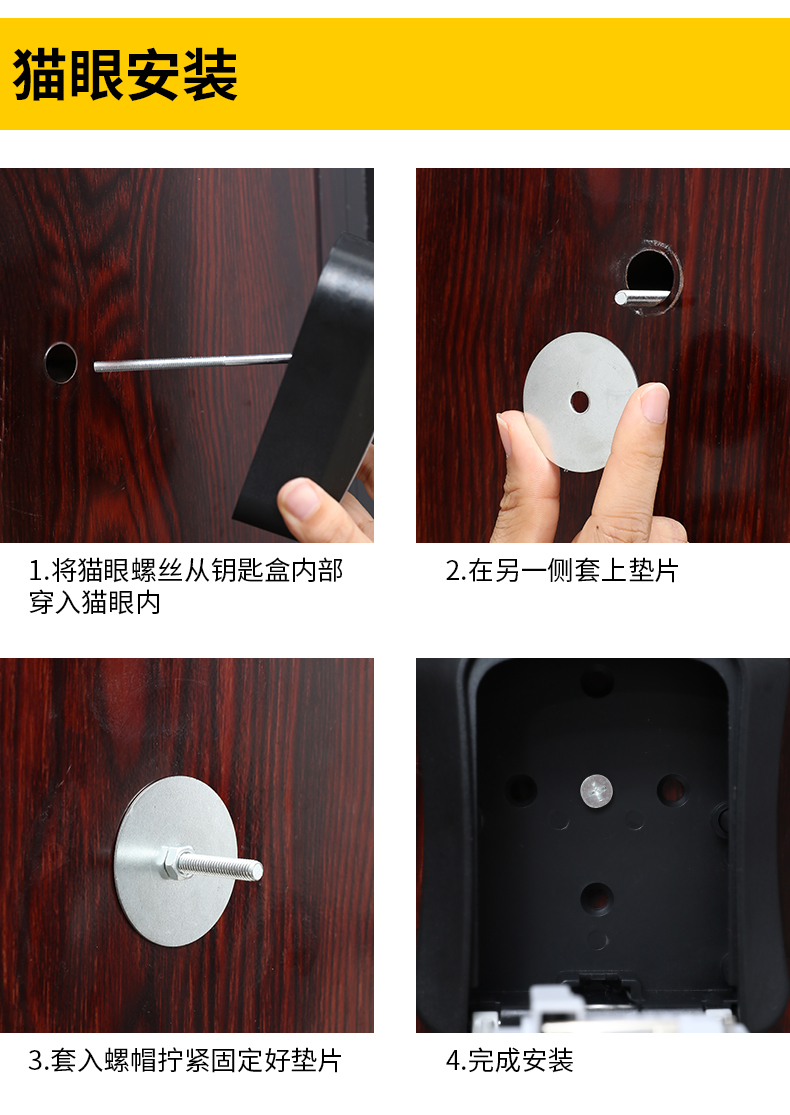 猫眼安装

1.将猫眼螺丝从钥匙盒内部穿入猫眼内

2.在另一侧套上垫片

3.套入螺帽拧紧固定好垫片

4.完成安装