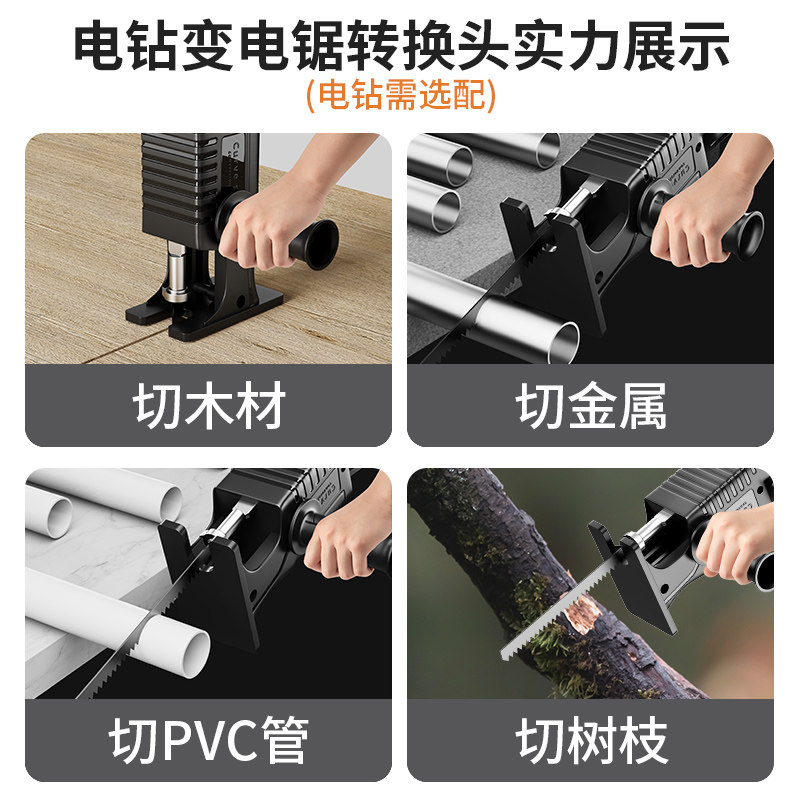 电钻变电锯转换头实力展示
(电钻需选配)

切木材

切金属

切PVC管

切树枝