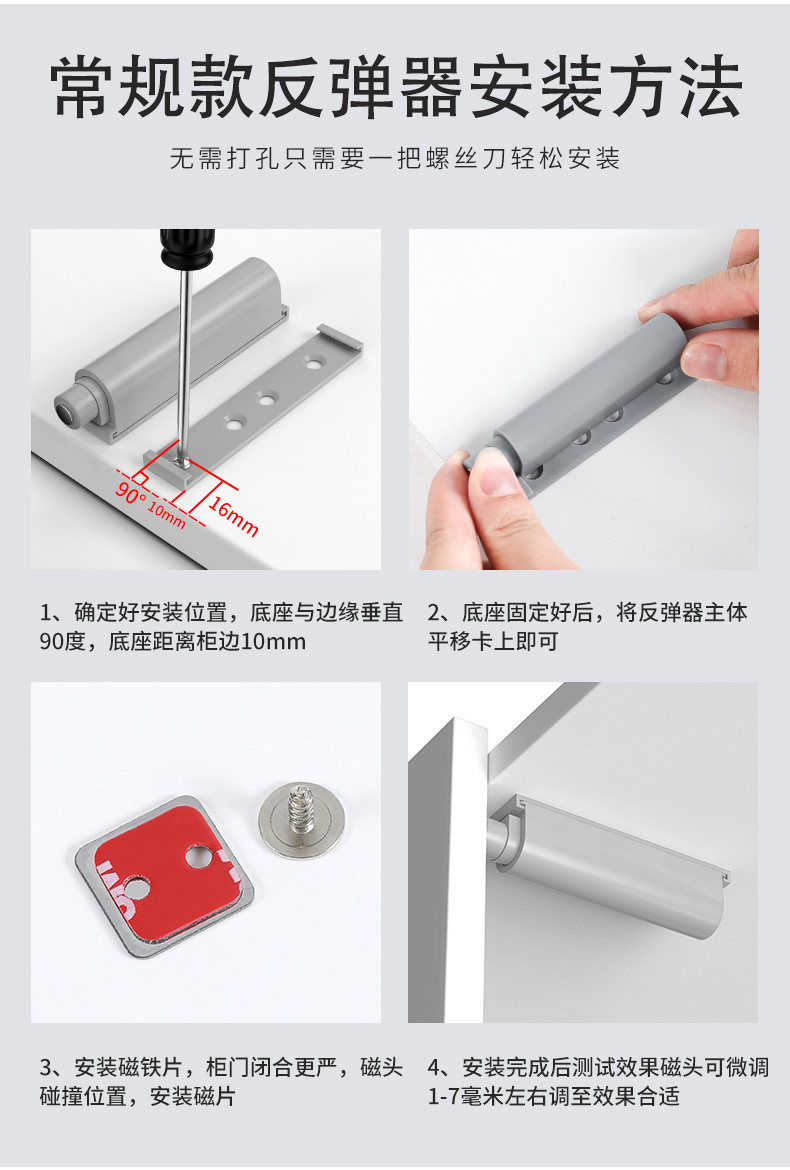 常规款反弹器安装方法

无需打孔只需要一把螺丝刀轻松安装

90° 10mm 16mm

1、确定好安装位置，底座与边缘垂直90度，底座距离柜边10mm

2、底座固定好后，将反弹器主体平移卡上即可

3、安装磁铁片，柜门闭合更严，磁头碰撞位置，安装磁片

4、安装完成后测试效果磁头可微调1-7毫米左右调至效果合适