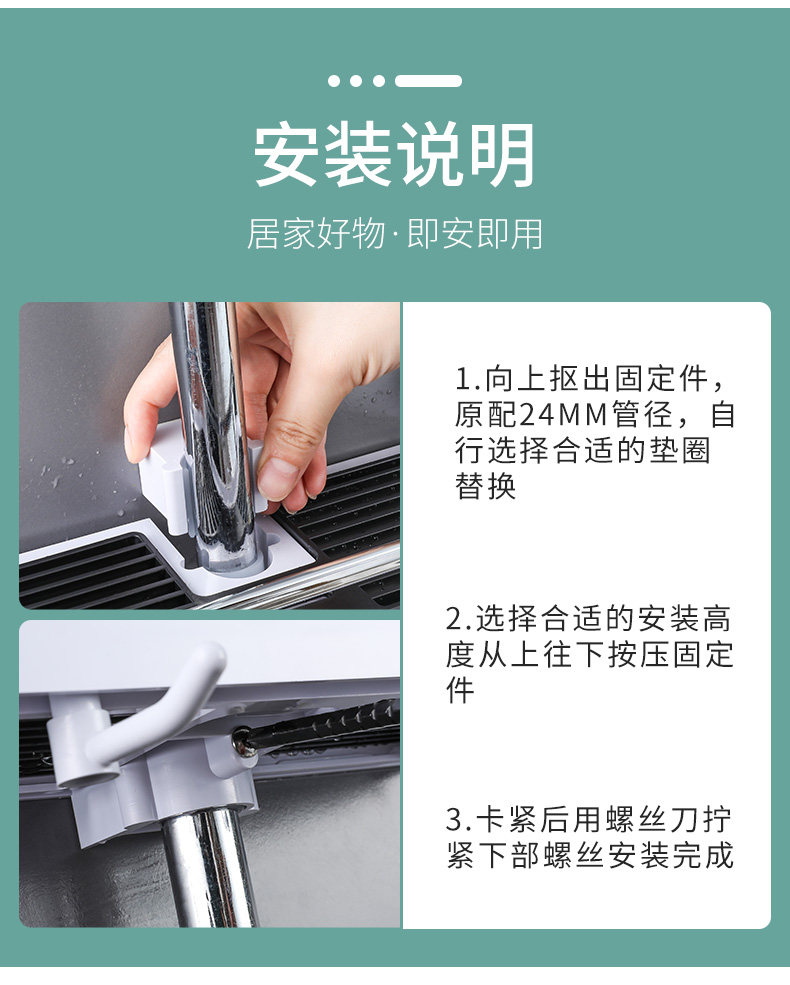 安装说明

居家好物·即安即用

1.向上抠出固定件，原配24MM管径，自行选择合适的垫圈替换

2.选择合适的安装高度从上往下按压固定件

3.卡紧后用螺丝刀拧紧下部螺丝安装完成