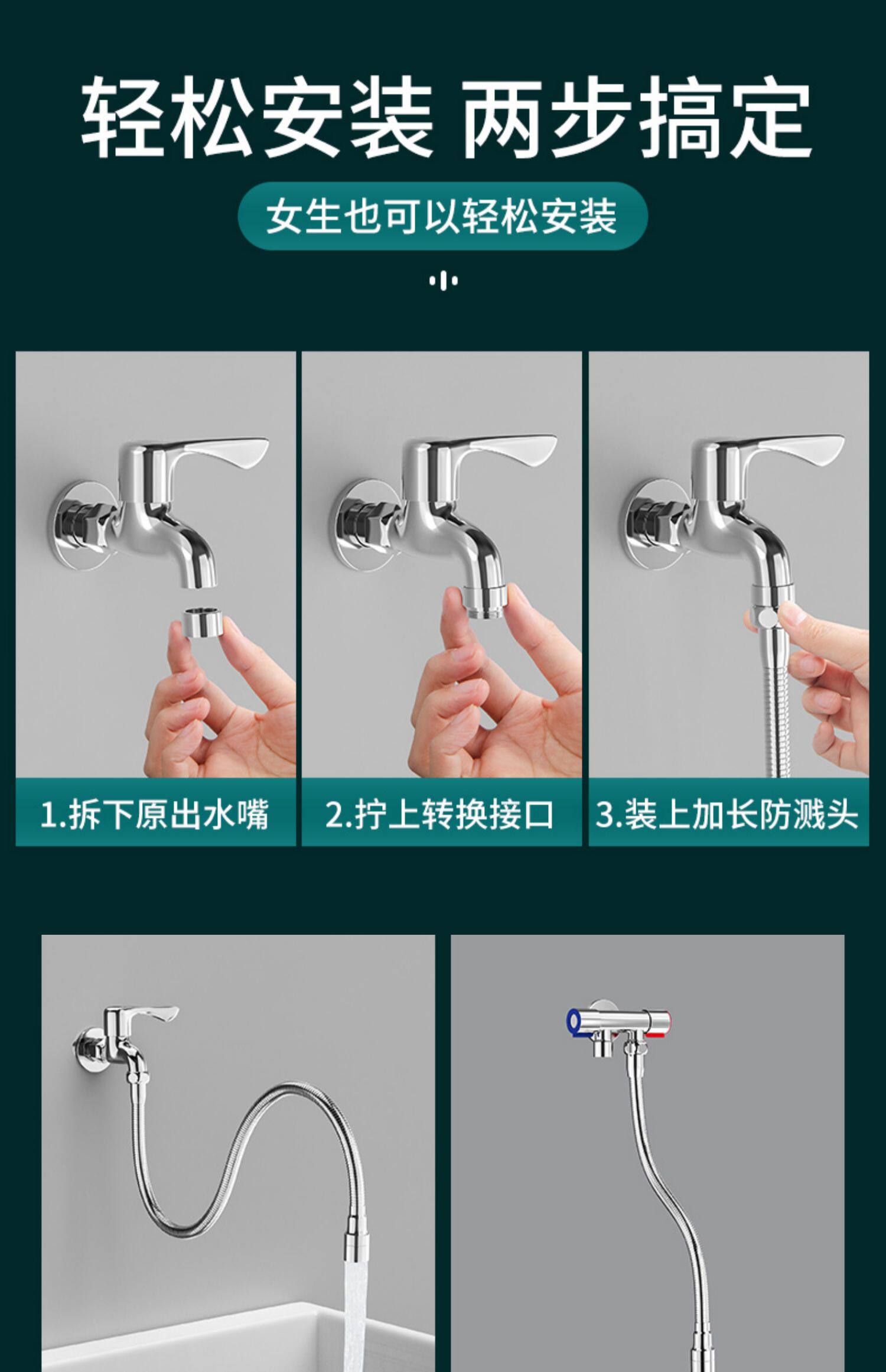 轻松安装 两步搞定

女生也可以轻松安装

1.拆下原出水嘴

2.拧上转换接口

3.装上加长防溅头