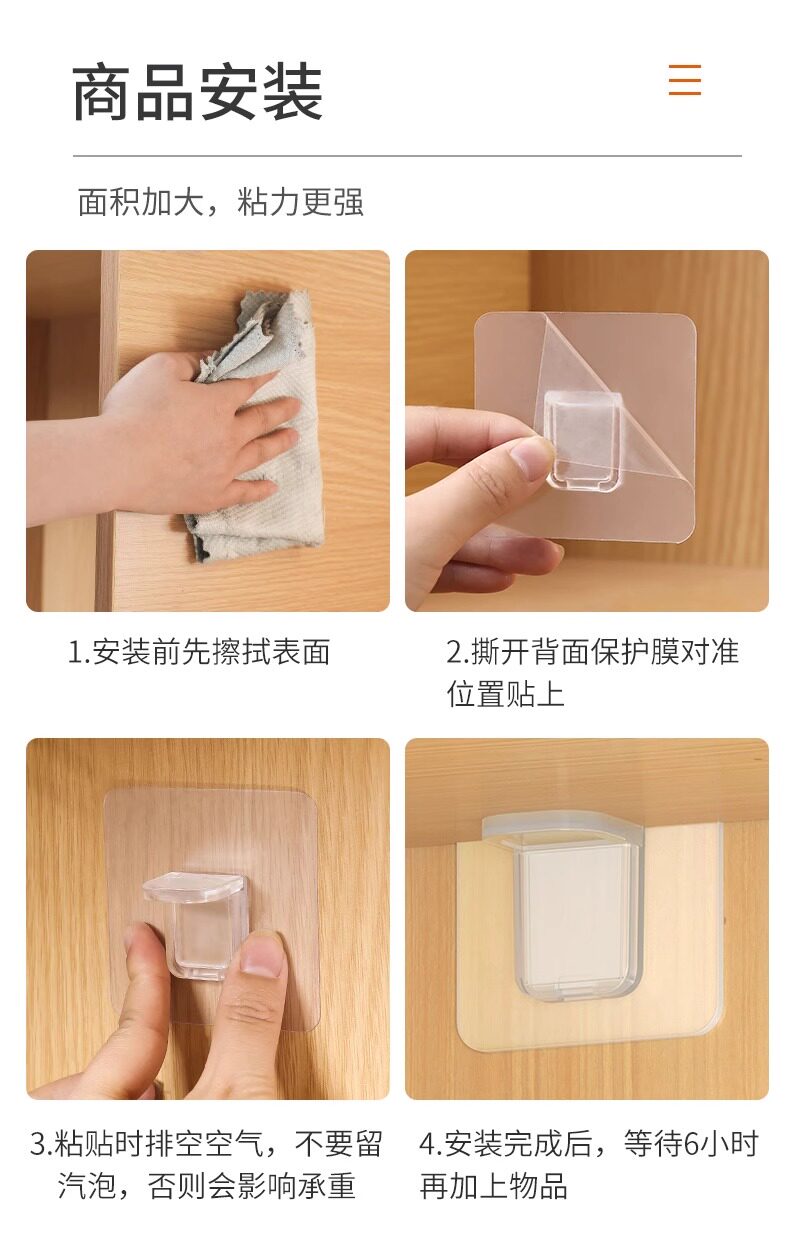 商品安装

面积加大，粘力更强

1.安装前先擦拭表面

2.撕开背面保护膜对准位置贴上

3.粘贴时排空空气，不要留汽泡，否则会影响承重

4.安装完成后，等待6小时再加上物品