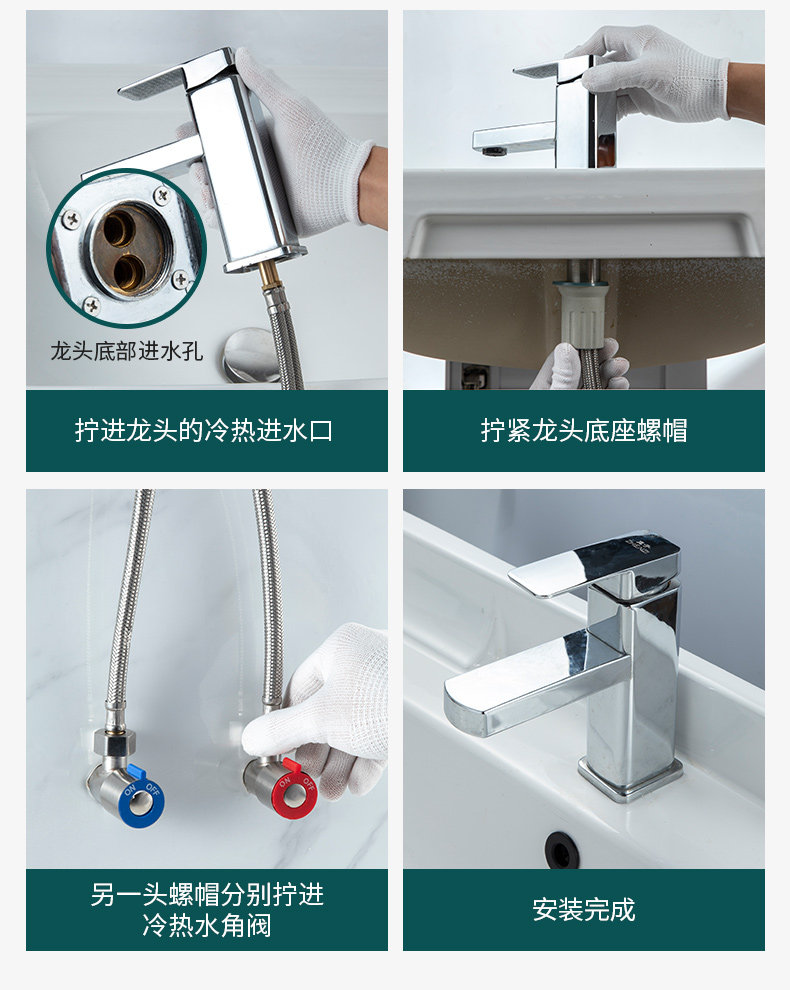 龙头底部进水孔

拧进龙头的冷热进水口

拧紧龙头底座螺帽

ON OFF

ON OFF

另一头螺帽分别拧进冷热水角阀

安装完成