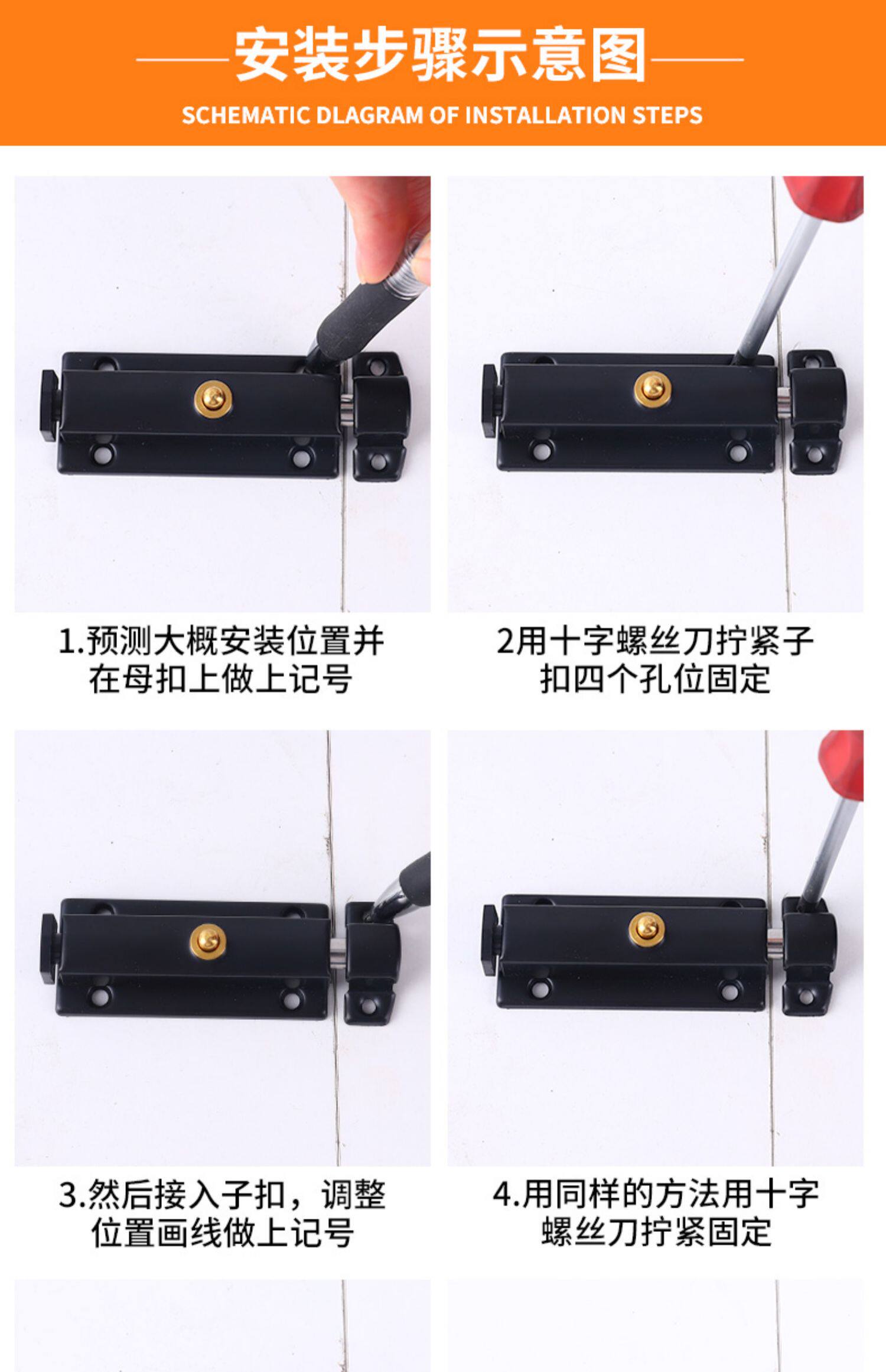 安装步骤示意图

SCHEMATIC DLAGRAM OF INSTALLATION STEPS

1.预测大概安装位置并在母扣上做上记号

2用十字螺丝刀拧紧子扣四个孔位固定

3.然后接入子扣，调整位置画线做上记号

4.用同样的方法用十字螺丝刀拧紧固定