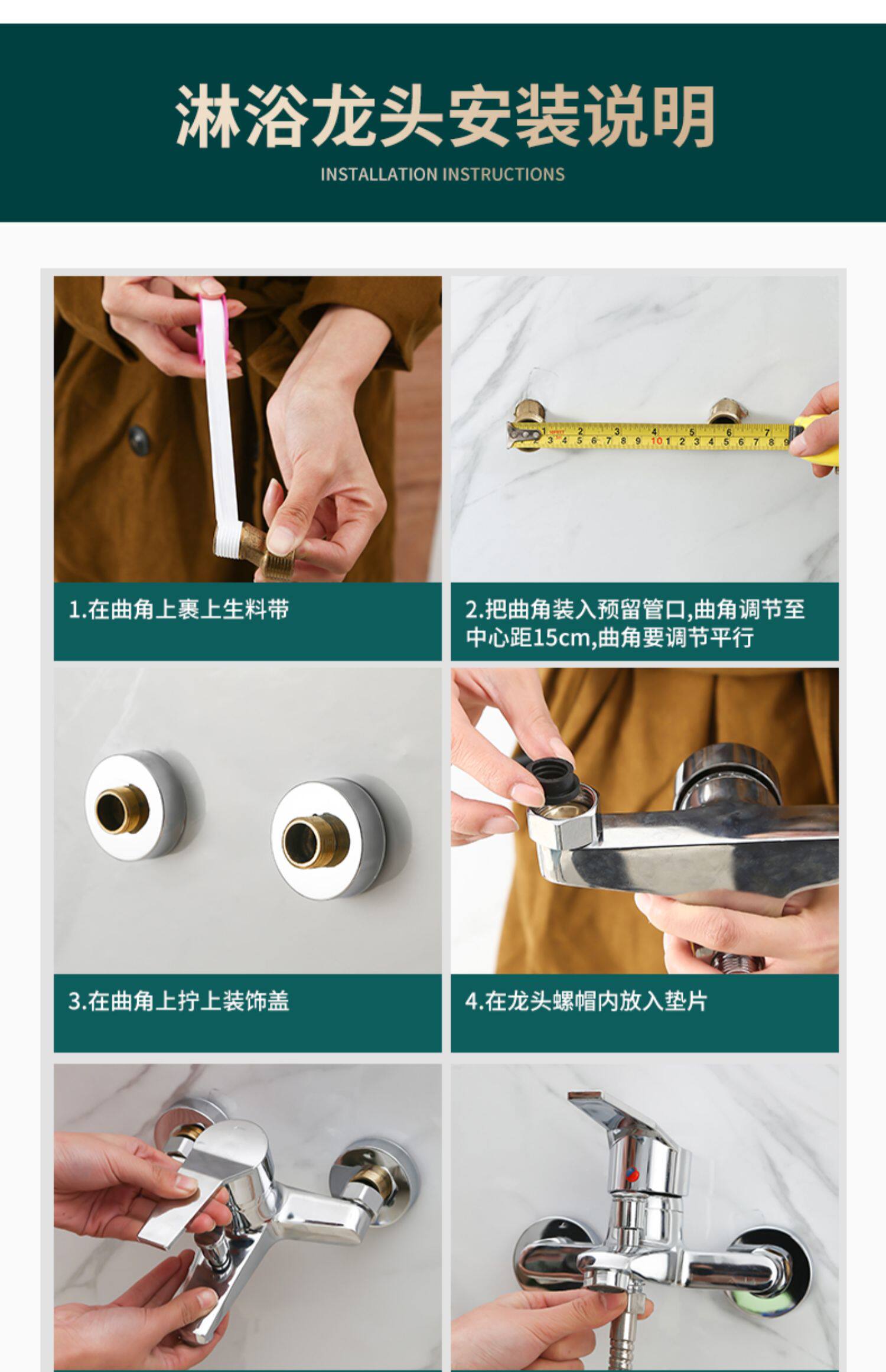 淋浴龙头安装说明
INSTALLATION INSTRUCTIONS

1.在曲角上裹上生料带

2.把曲角装入预留管口,曲角调节至中心距15cm,曲角要调节平行

3.在曲角上拧上装饰盖

4.在龙头螺帽内放入垫片