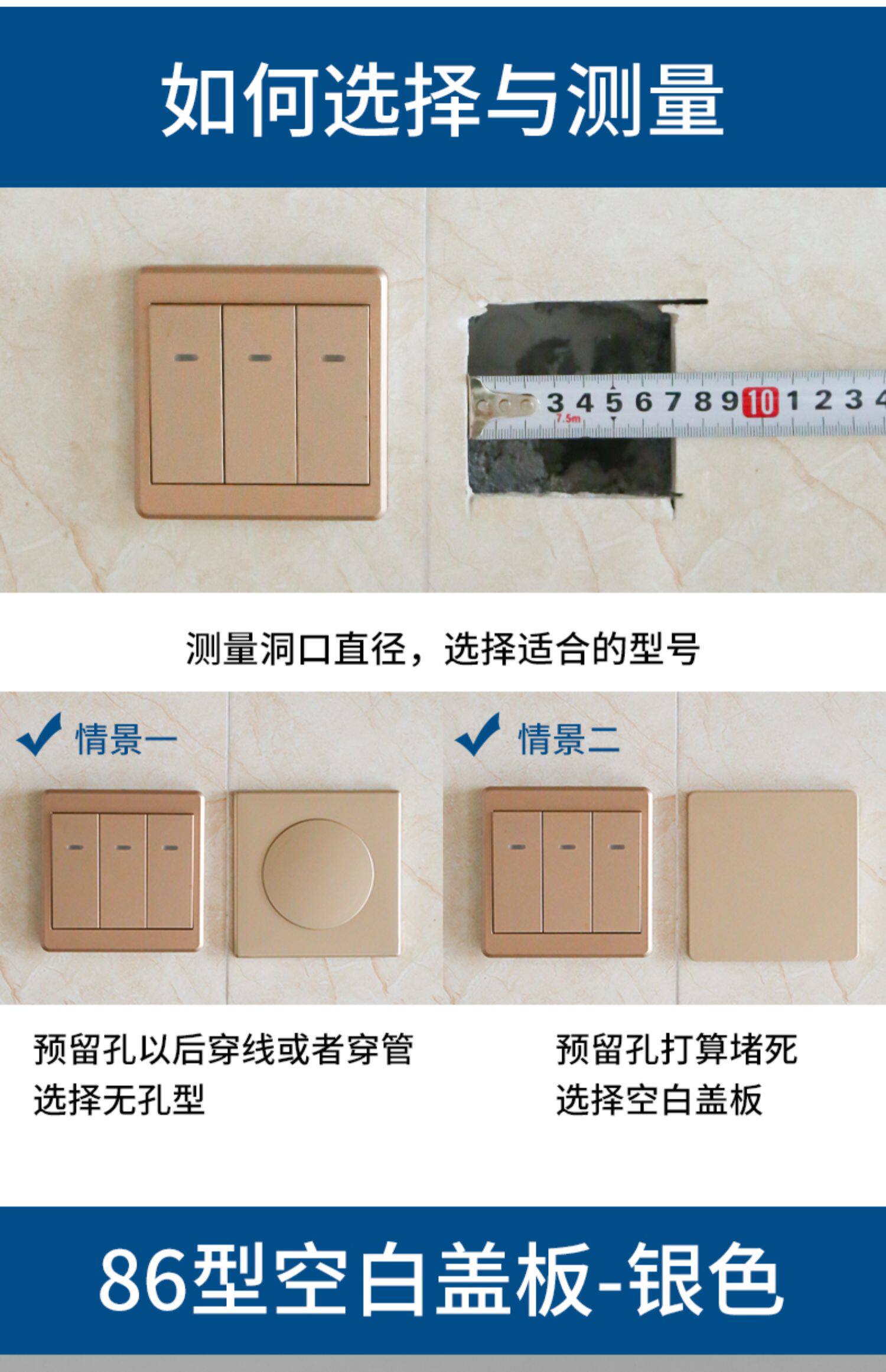 如何选择与测量

3 4 5 6 7 8 9 10 1 2 3 4
7.5m

测量洞口直径，选择适合的型号

情景一

情景二

预留孔以后穿线或者穿管
选择无孔型

预留孔打算堵死
选择空白盖板

86型空白盖板-银色