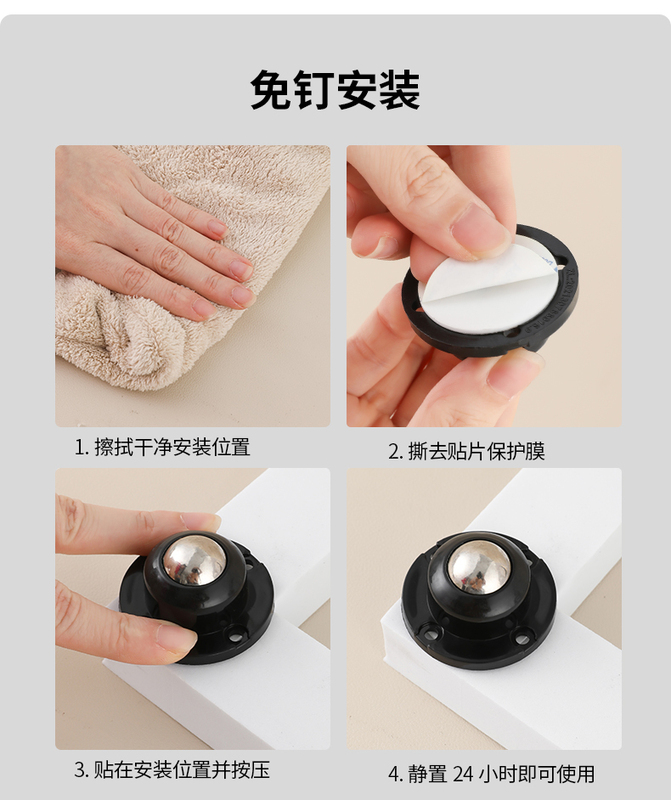 免钉安装

1. 擦拭干净安装位置

2. 撕去贴片保护膜

3. 贴在安装位置并按压

4. 静置 24 小时即可使用