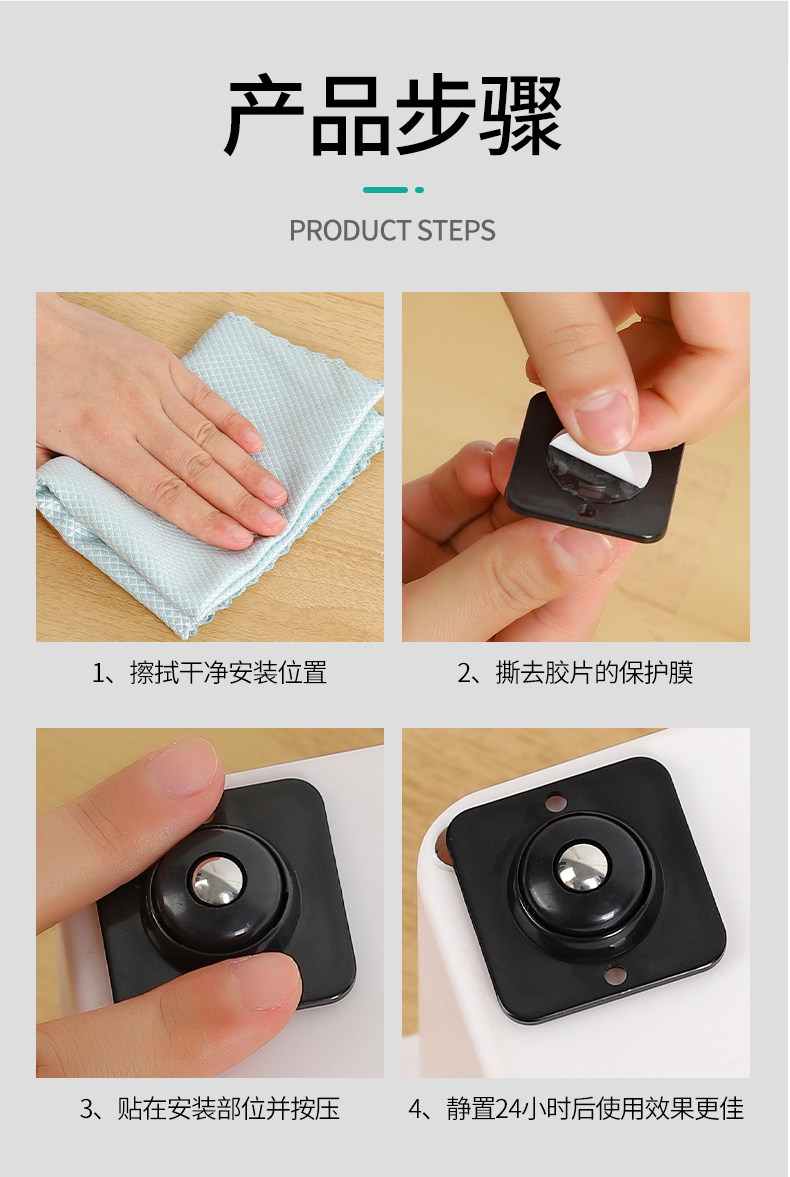 产品步骤

PRODUCT STEPS

1、擦拭干净安装位置

2、撕去胶片的保护膜

3、贴在安装部位并按压

4、静置24小时后使用效果更佳