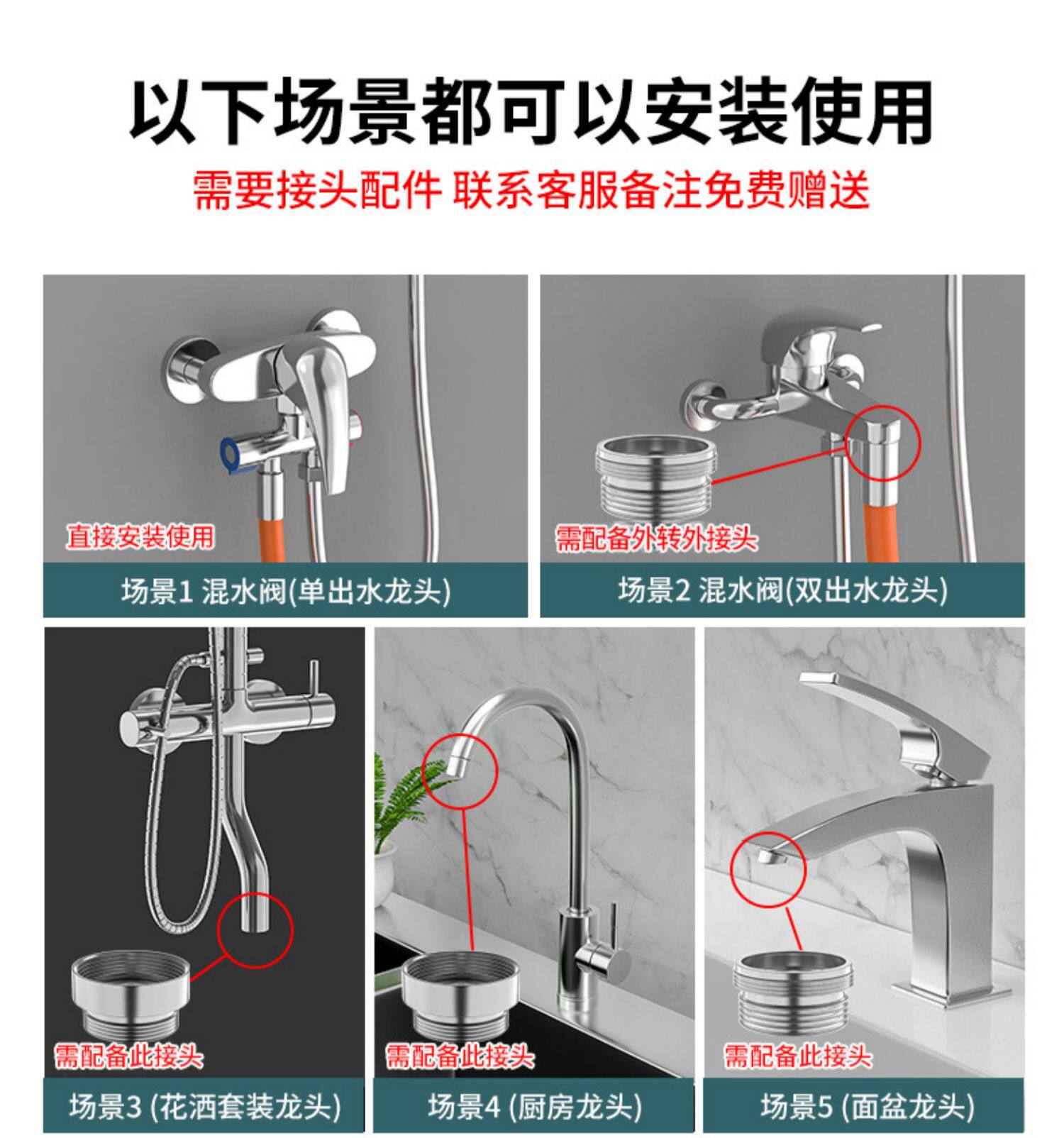 以下场景都可以安装使用

需要接头配件 联系客服备注免费赠送

直接安装使用

场景1 混水阀(单出水龙头)

需配备外转外接头

场景2 混水阀(双出水龙头)

需配备此接头

场景3 (花洒套装龙头)

需配备此接头

场景4 (厨房龙头)

需配备此接头

场景5 (面盆龙头)