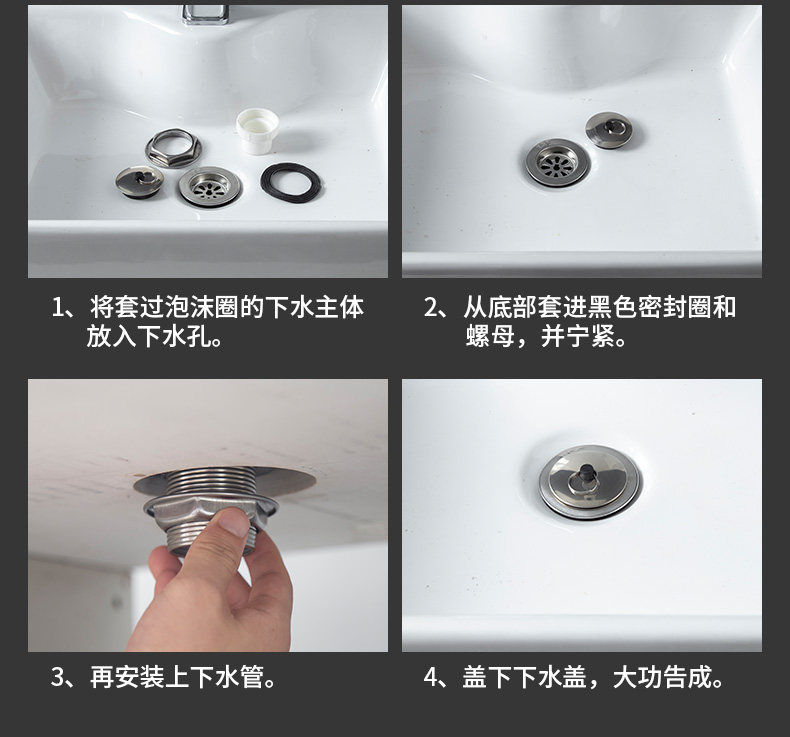 1、将套过泡沫圈的下水主体放入下水孔。

2、从底部套进黑色密封圈和螺母，并宁紧。

3、再安装上下水管。

4、盖下下水盖，大功告成。