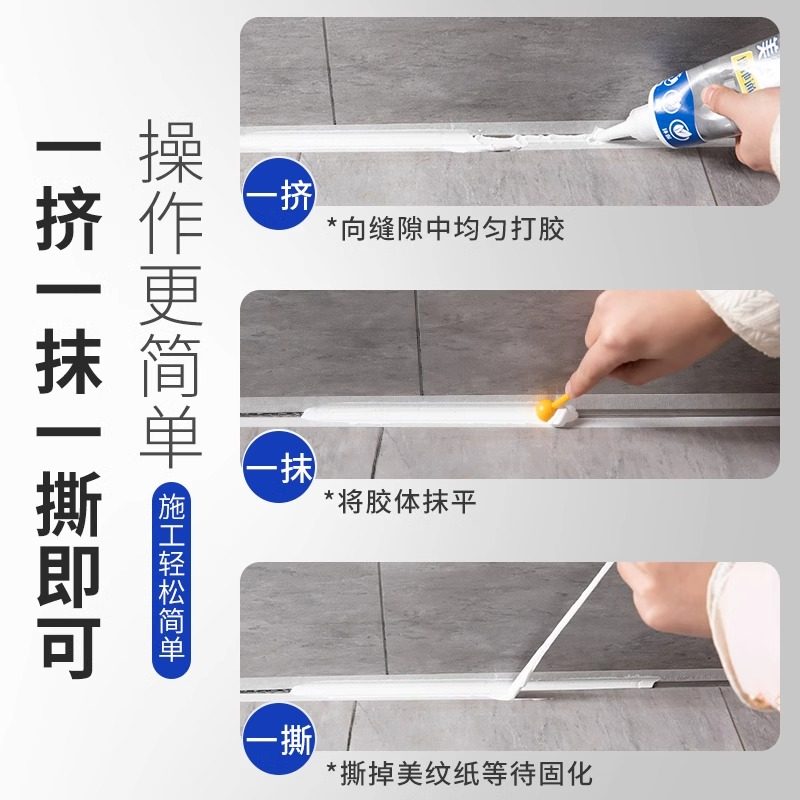 一挤一抹一撕即可

操作更简单

施工轻松简单

一挤
*向缝隙中均匀打胶

一抹
*将胶体抹平

一撕
*撕掉美纹纸等待固化