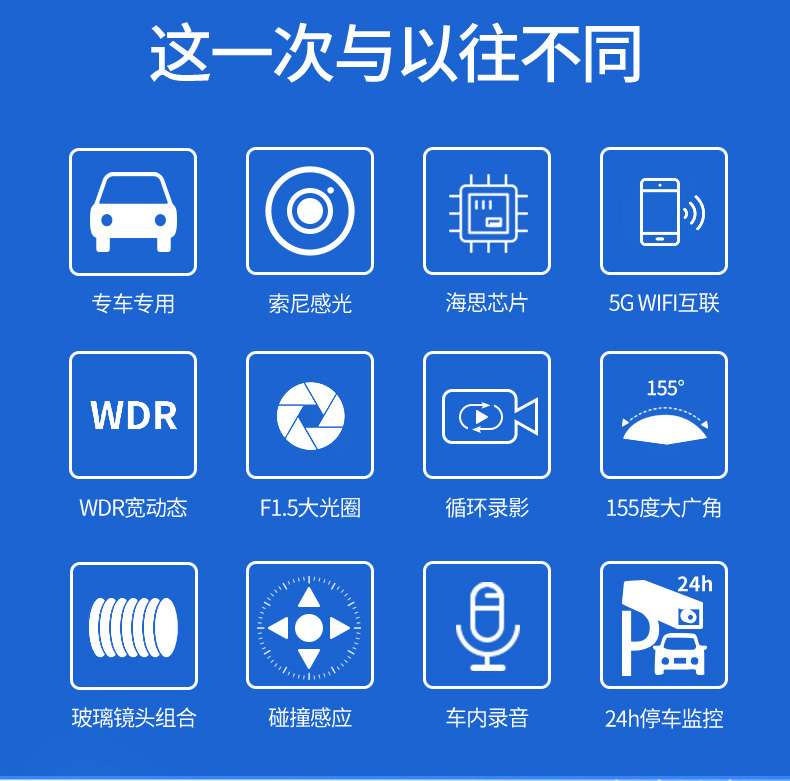 这一次与以往不同

专车专用

索尼感光

海思芯片

5G WIFI互联

WDR

WDR宽动态

F1.5大光圈

循环录影

155°

155度大广角

玻璃镜头组合

碰撞感应

车内录音

24h

24h停车监控