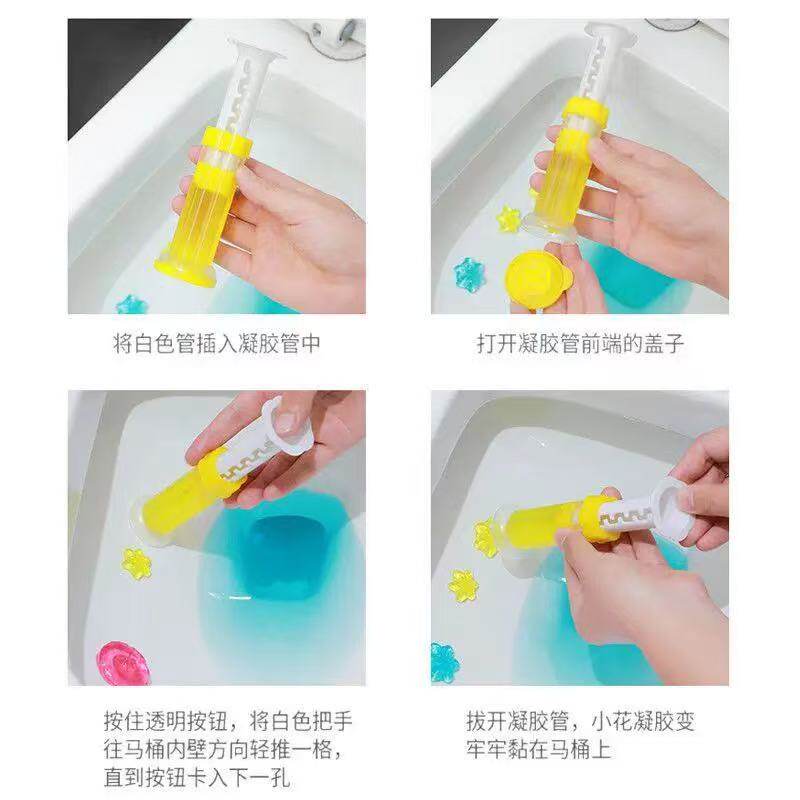 将白色管插入凝胶管中

打开凝胶管前端的盖子

按住透明按钮，将白色把手往马桶内壁方向轻推一格，直到按钮卡入下一孔

拔开凝胶管，小花凝胶变牢牢黏在马桶上