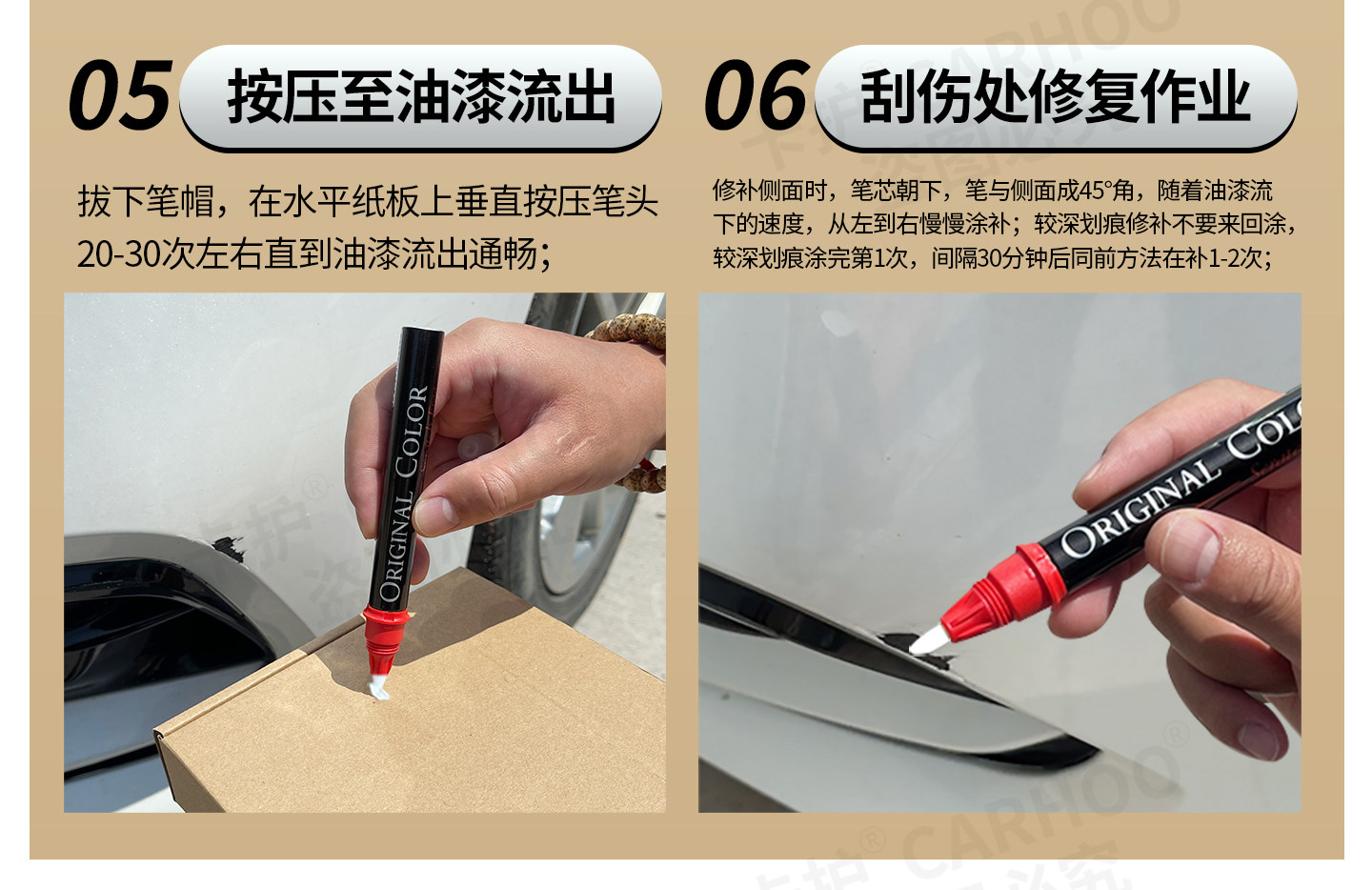 05 按压至油漆流出

拔下笔帽，在水平纸板上垂直按压笔头20-30次左右直到油漆流出通畅；

ORIGINAL COLOR

06 刮伤处修复作业

修补侧面时，笔芯朝下，笔与侧面成45°角，随着油漆流下的速度，从左到右慢慢涂补；较深划痕修补不要来回涂，较深划痕涂完第1次，间隔30分钟后同前方法在补1-2次；

ORIGINAL COL

CARHOO