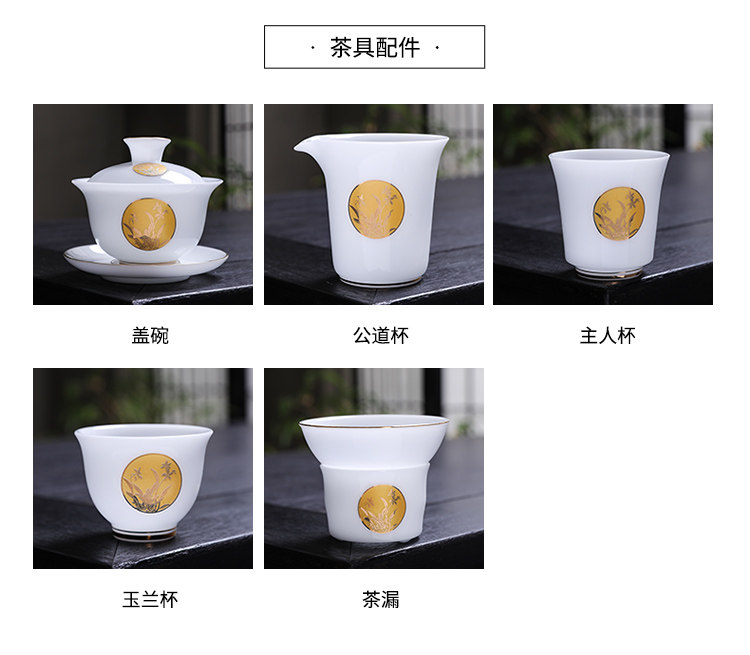 · 茶具配件 ·

盖碗

公道杯

主人杯

玉兰杯

茶漏