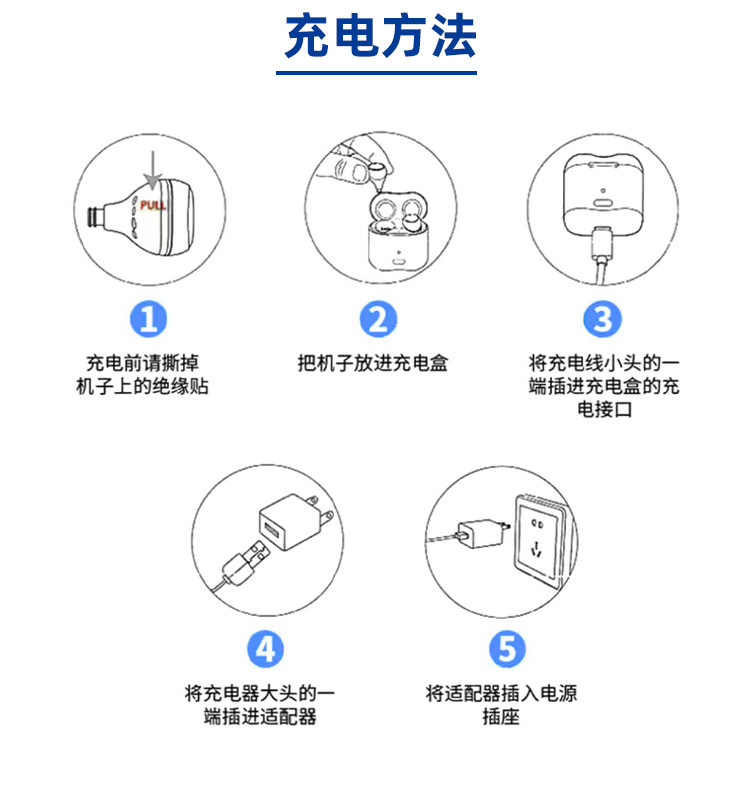 充电方法

PULL

1

充电前请撕掉机子上的绝缘贴

2

把机子放进充电盒

3

将充电线小头的一端插进充电盒的充电接口

4

将充电器大头的一端插进适配器

5

将适配器插入电源插座