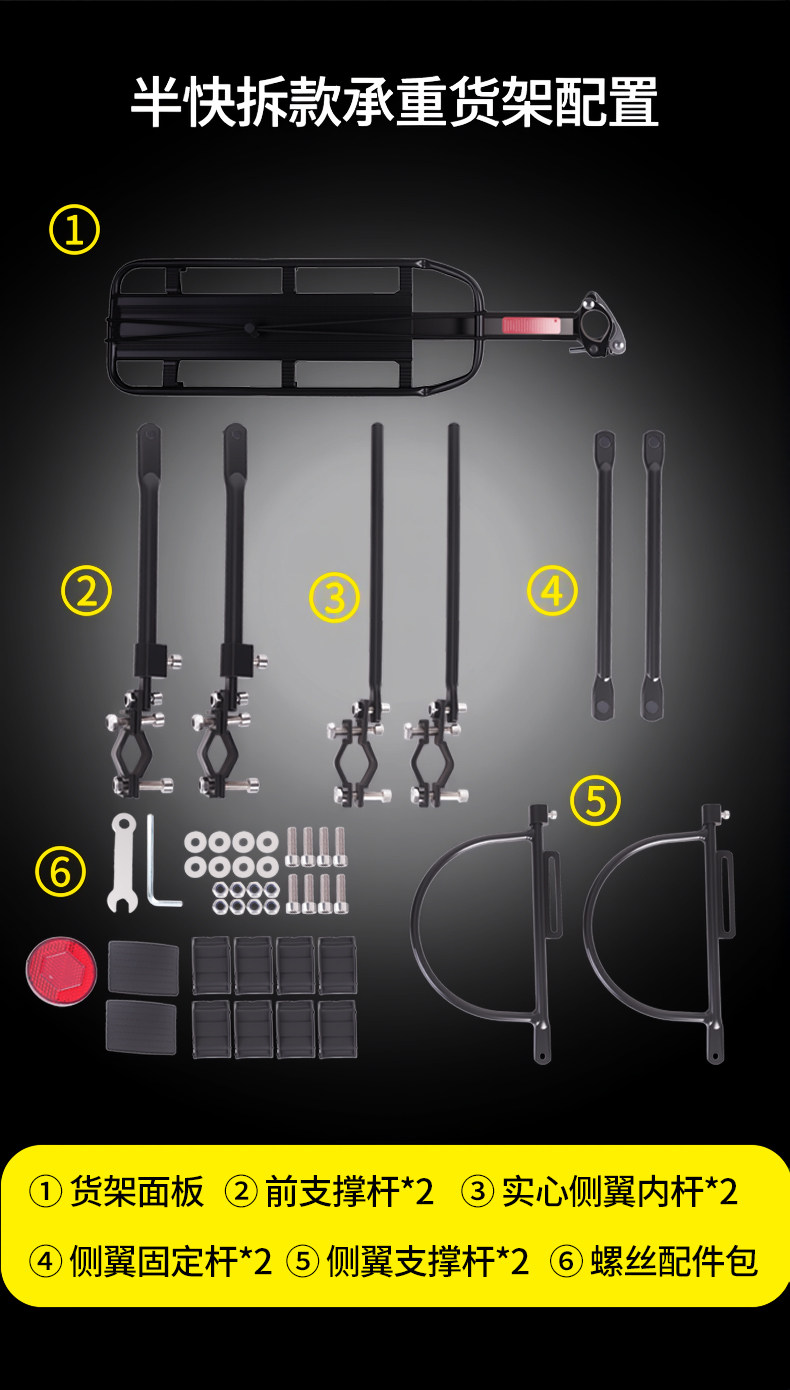 半快拆款承重货架配置

①

②

③

④

⑤

⑥

① 货架面板 ② 前支撑杆*2 ③ 实心侧翼内杆*2

④ 侧翼固定杆*2 ⑤ 侧翼支撑杆*2 ⑥ 螺丝配件包