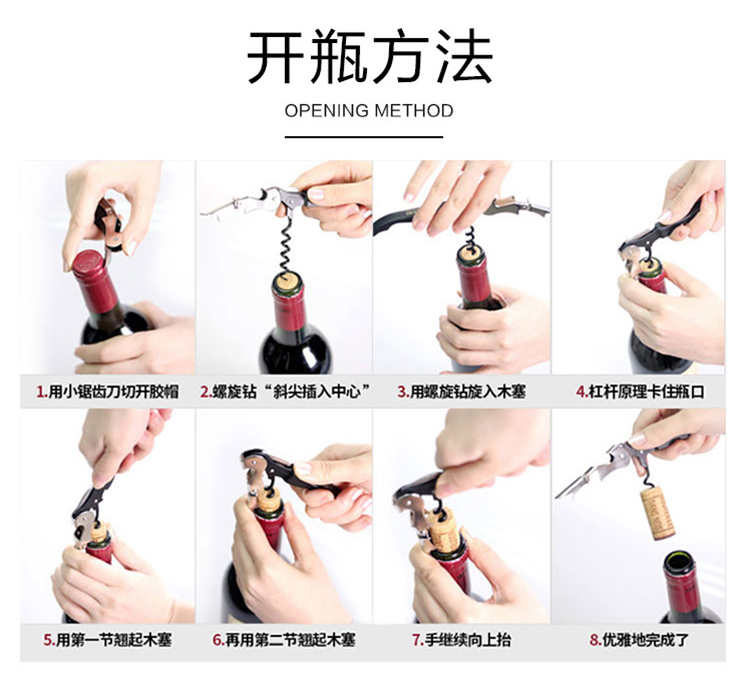 开瓶方法

OPENING METHOD

1.用小锯齿刀切开胶帽

2.螺旋钻“斜尖插入中心”

3.用螺旋钻旋入木塞

4.杠杆原理卡住瓶口

5.用第一节翘起木塞

6.再用第二节翘起木塞

7.手继续向上抬

8.优雅地完成了