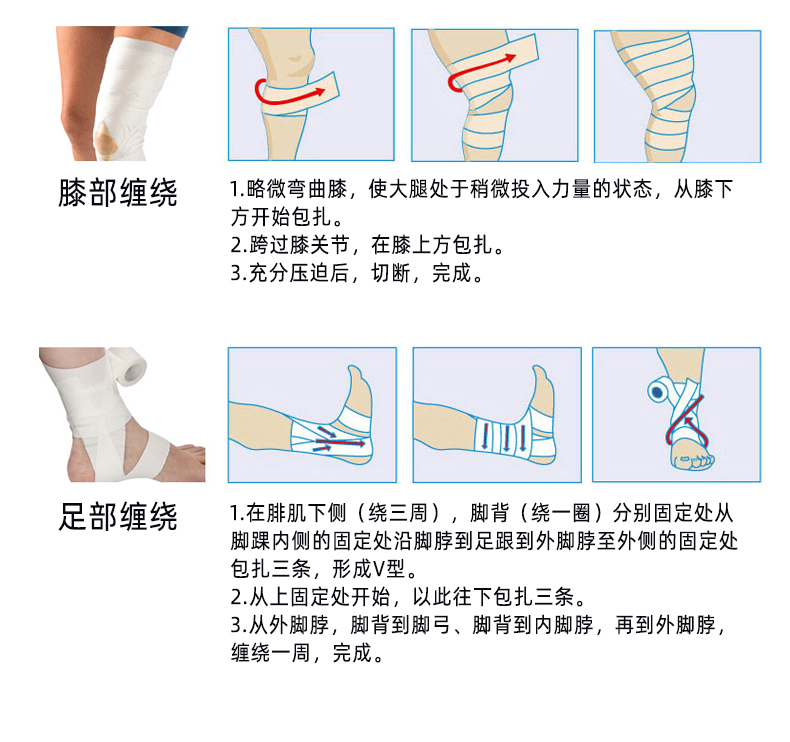 膝部缠绕

1.略微弯曲膝，使大腿处于稍微投入力量的状态，从膝下方开始包扎。
2.跨过膝关节，在膝上方包扎。
3.充分压迫后，切断，完成。

足部缠绕

1.在腓肌下侧（绕三周），脚背（绕一圈）分别固定处从脚踝内侧的固定处沿脚脖到足跟到外脚脖至外侧的固定处包扎三条，形成V型。
2.从上固定处开始，以此往下包扎三条。
3.从外脚脖，脚背到脚弓、脚背到内脚脖，再到外脚脖，缠绕一周，完成。