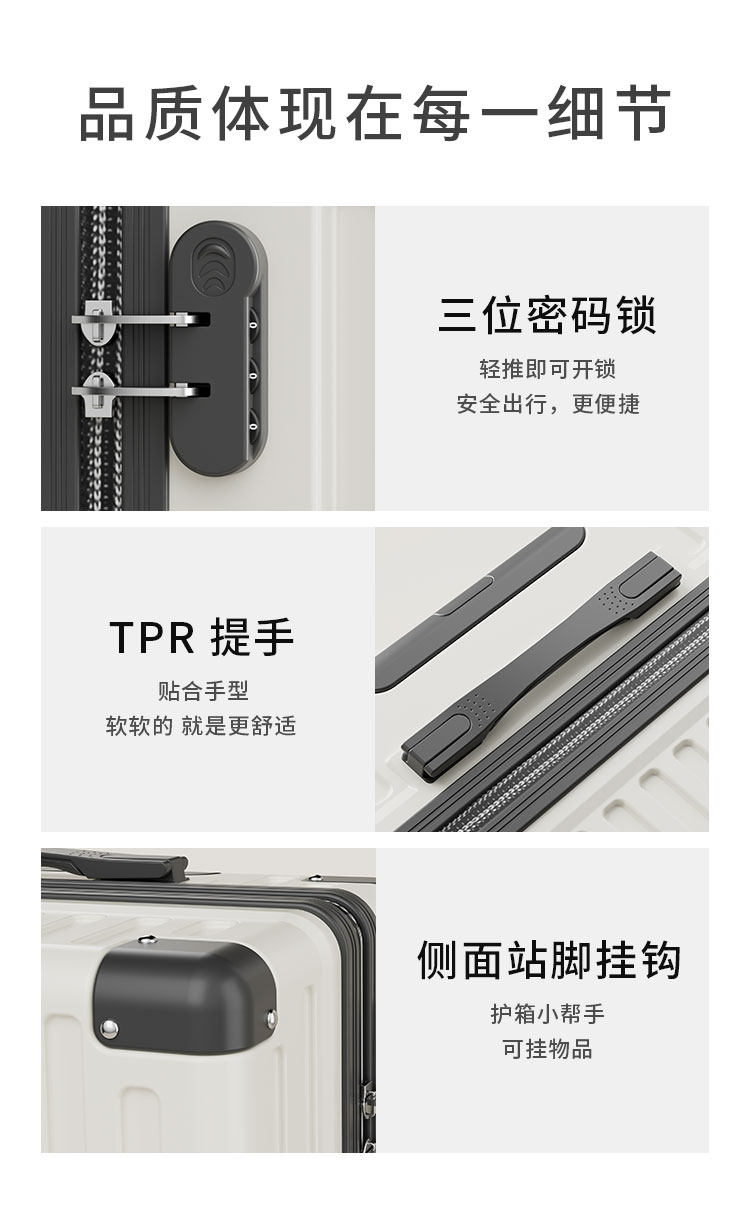 品质体现在每一细节

三位密码锁

轻推即可开锁
安全出行，更便捷

TPR 提手

贴合手型
软软的 就是更舒适

侧面站脚挂钩

护箱小帮手
可挂物品