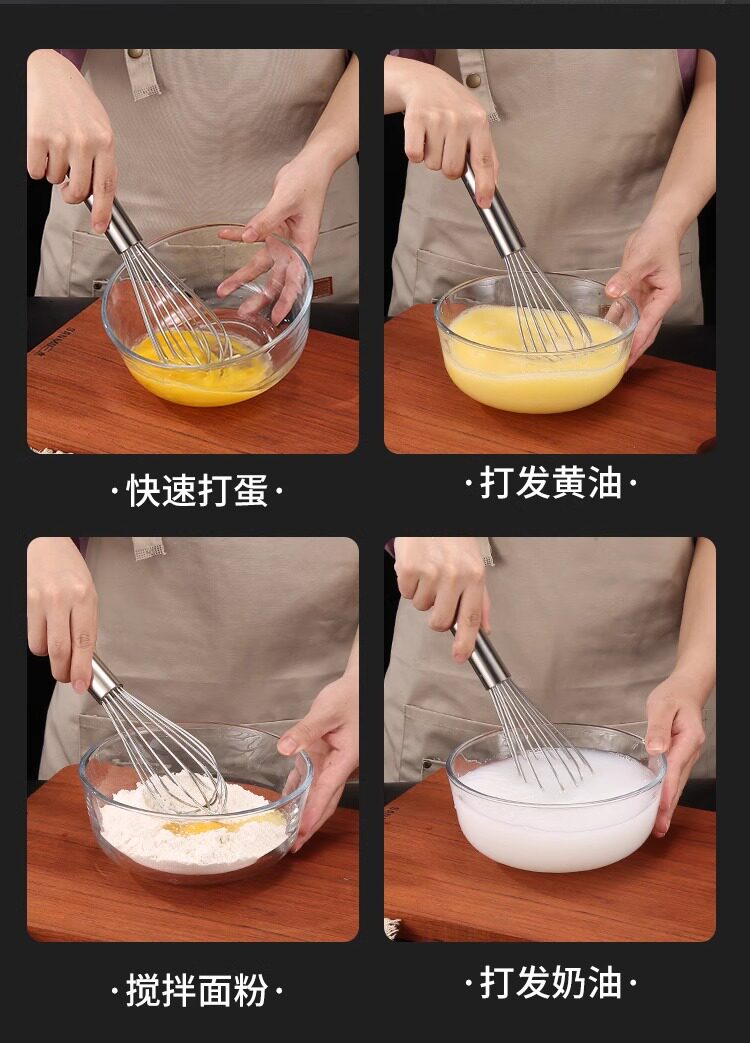 ·快速打蛋·

·打发黄油·

·搅拌面粉·

·打发奶油·